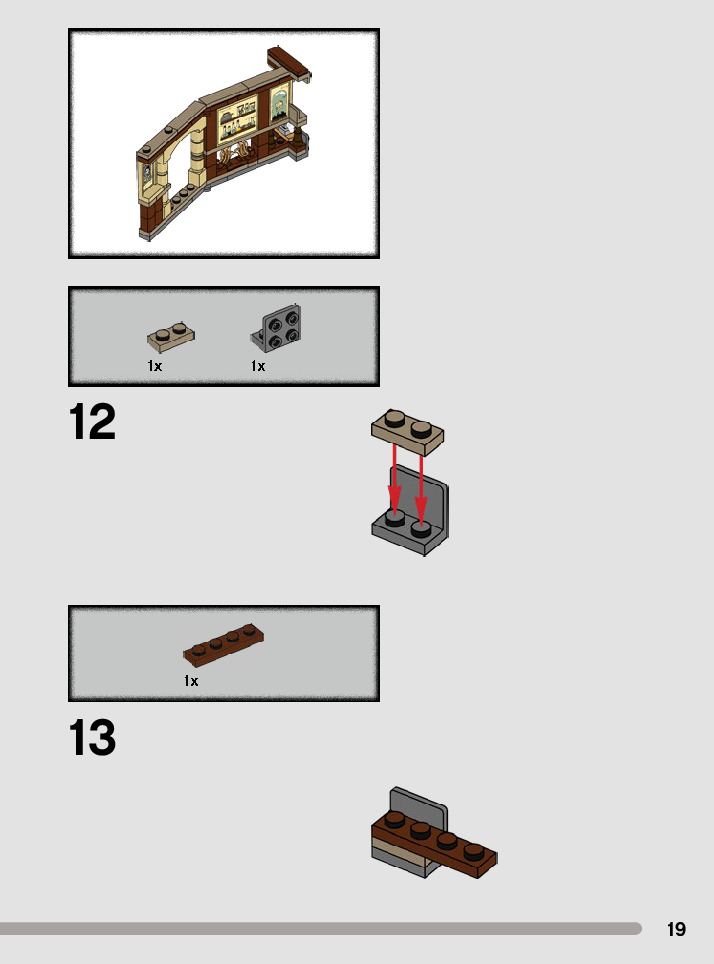 1x 1x

12

1x

13

19