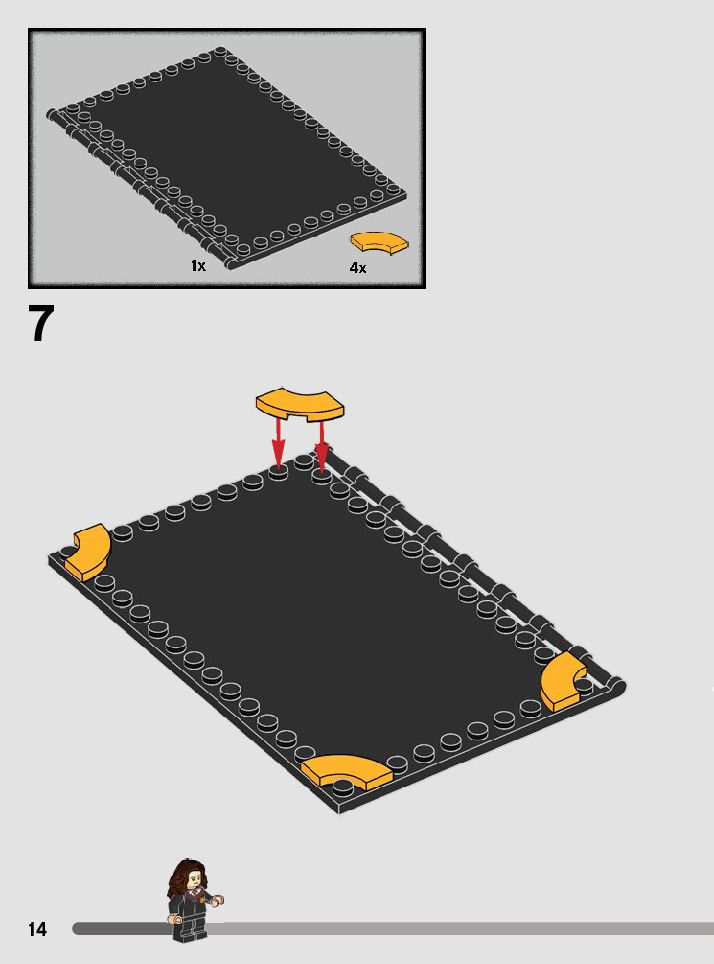 1x
4x
7
14