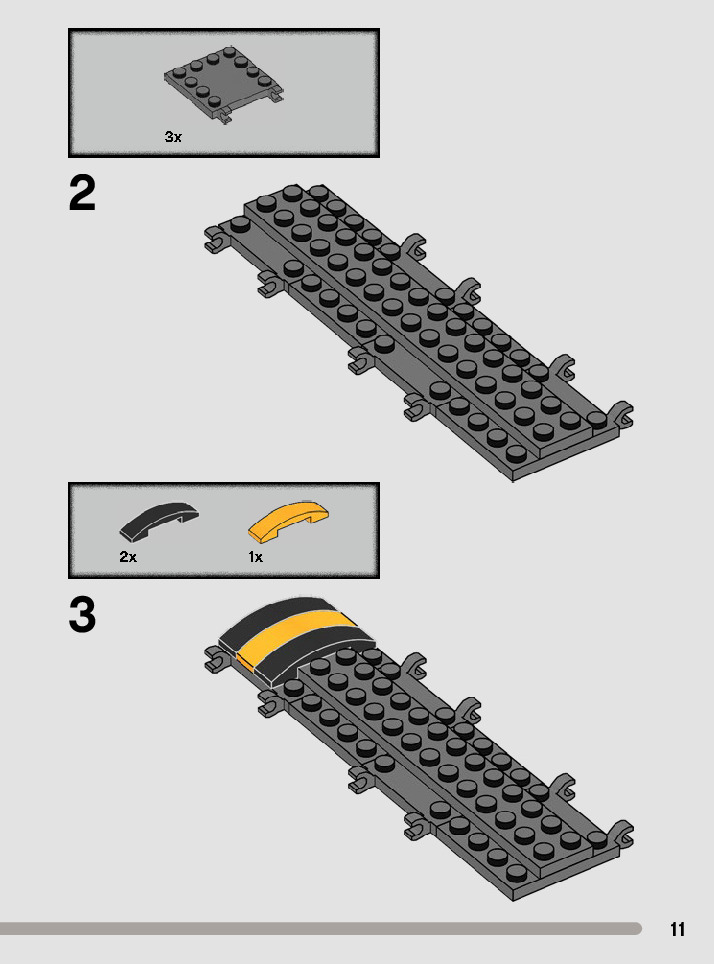 3x

2

2x

1x

3

11