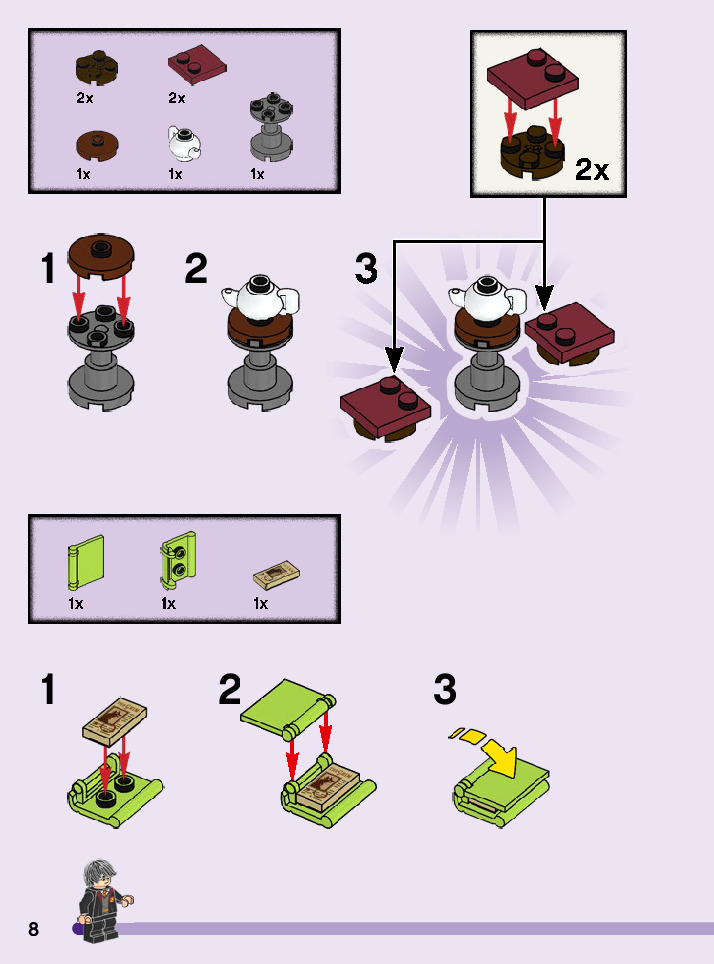 2x
2x
1x
1x
1x

2x

1

2

3

1x
1x
1x

1

2

3

8