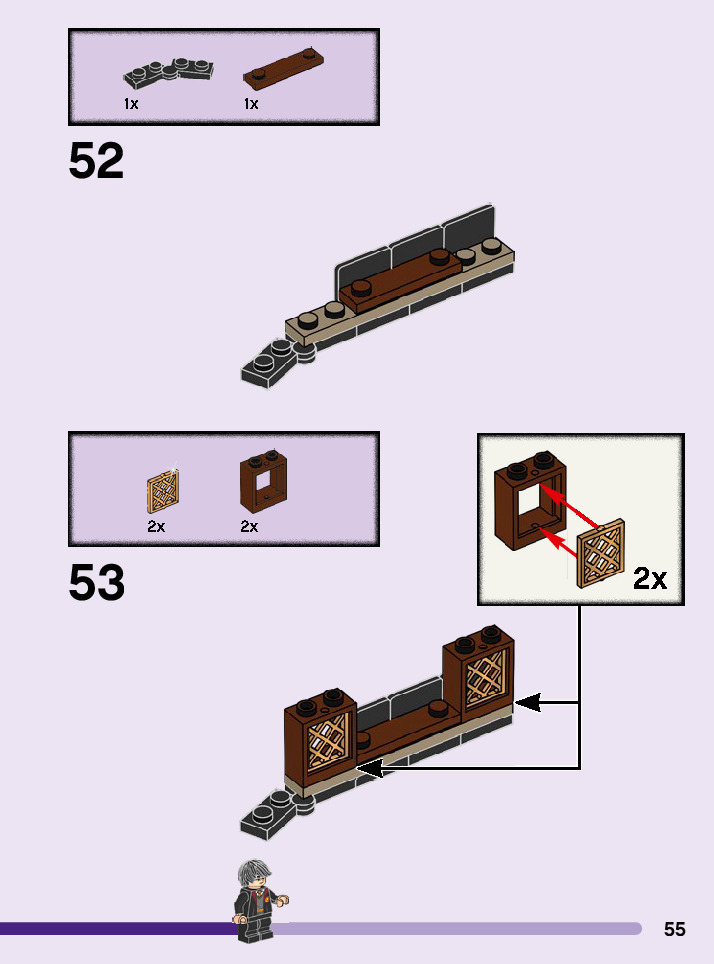 1x 1x

52

2x 2x

53

2x

55