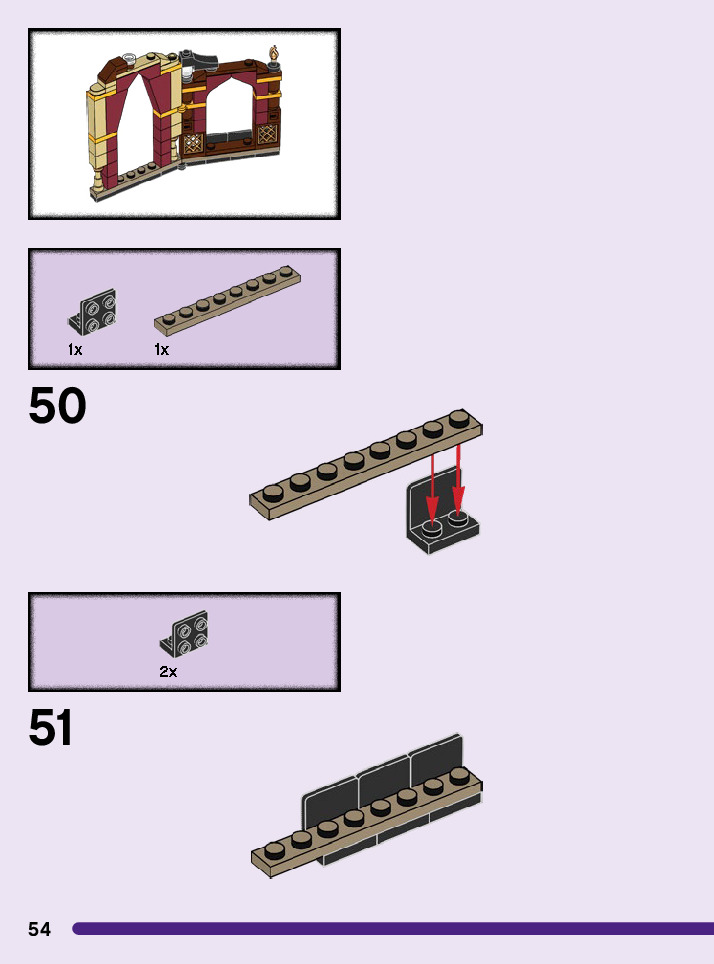 1x 1x

50

2x

51

54