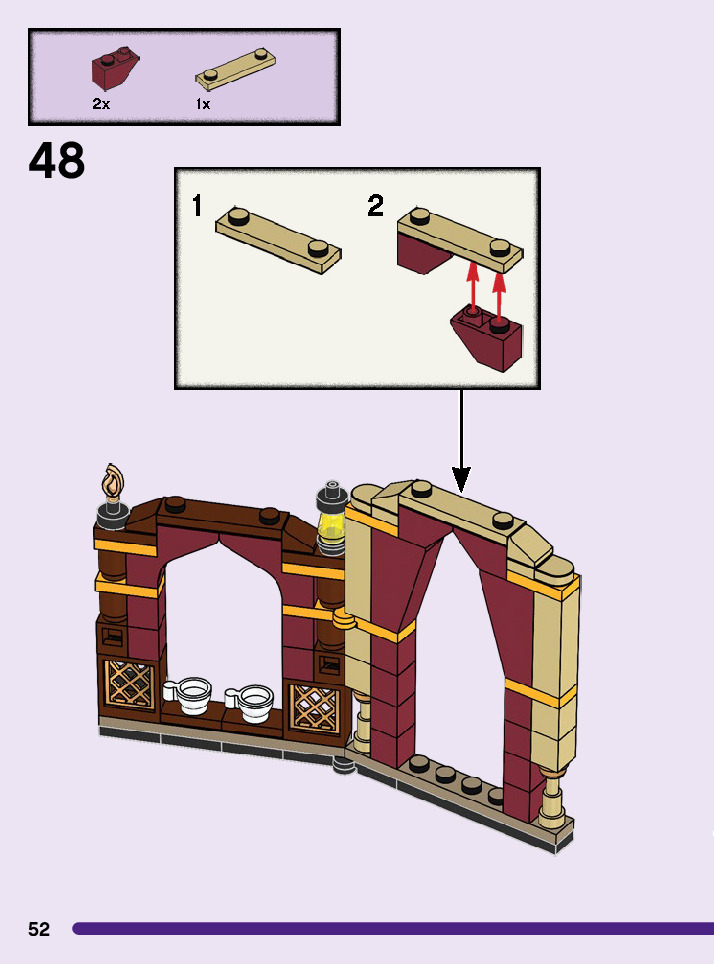 2x
1x

48

1
2

52