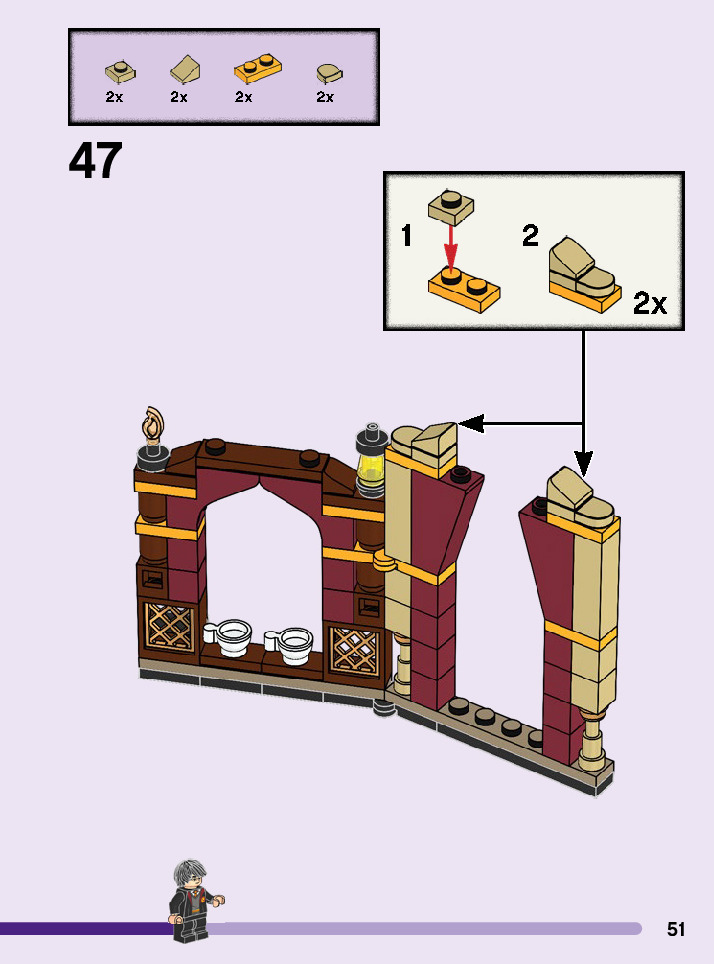 2x 2x 2x 2x

47

1 2

2x

51