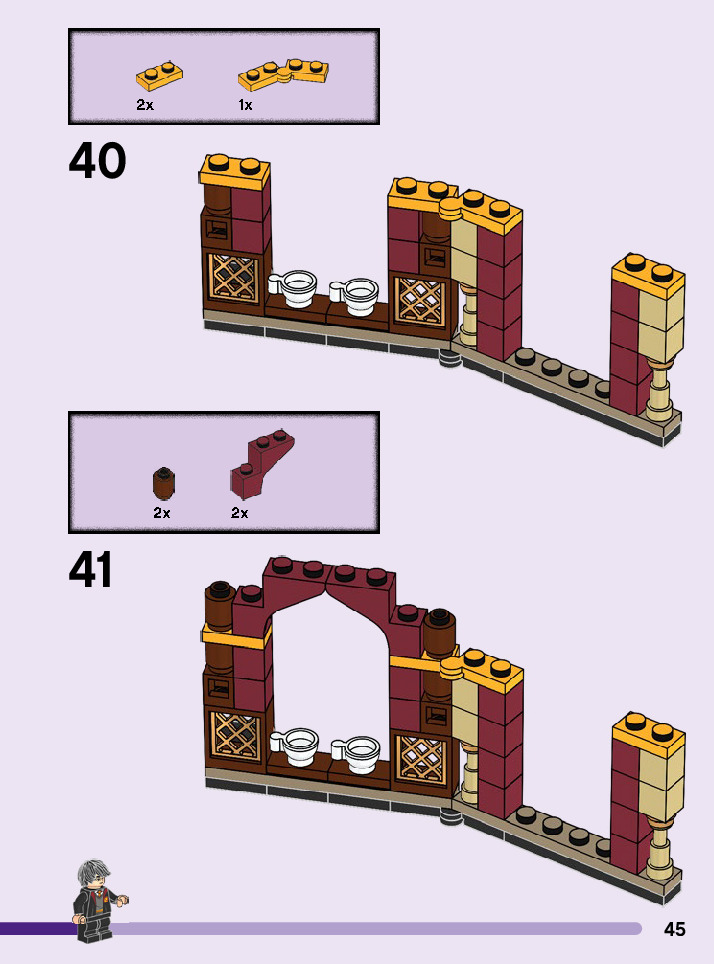 2x 1x

40

2x 2x

41

45