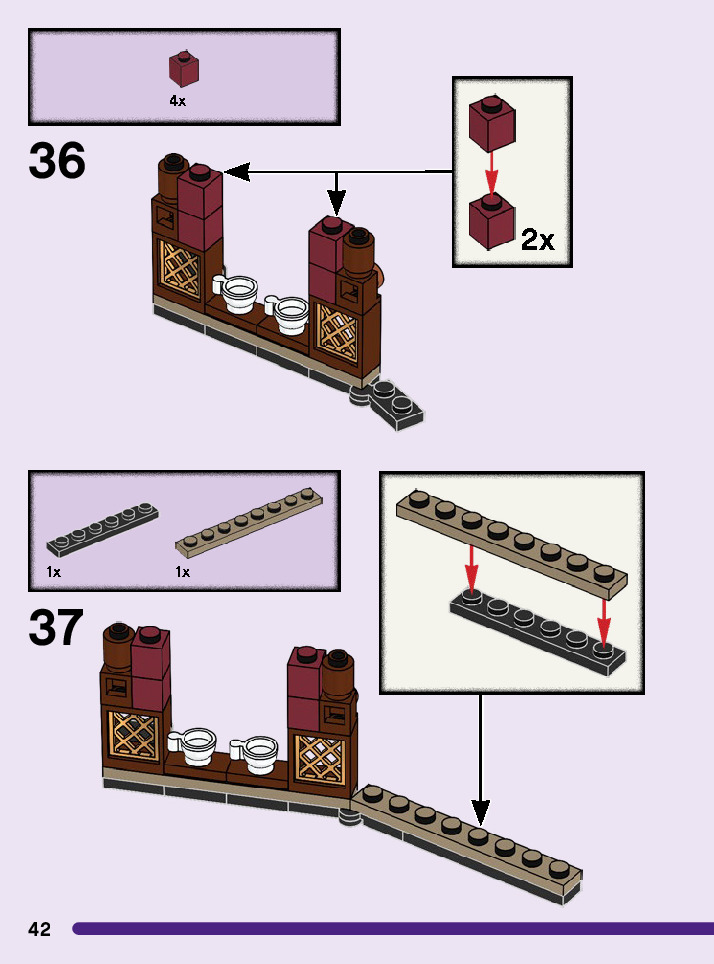 4x

36

2x

1x

1x

37

42