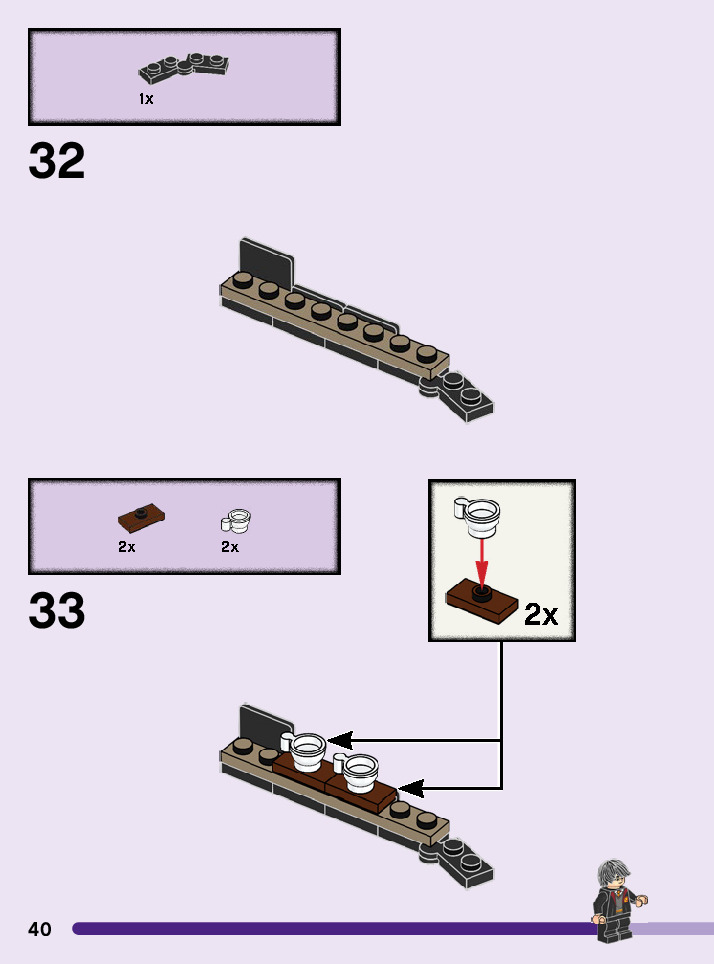 1x

32

2x

2x

33

2x

40