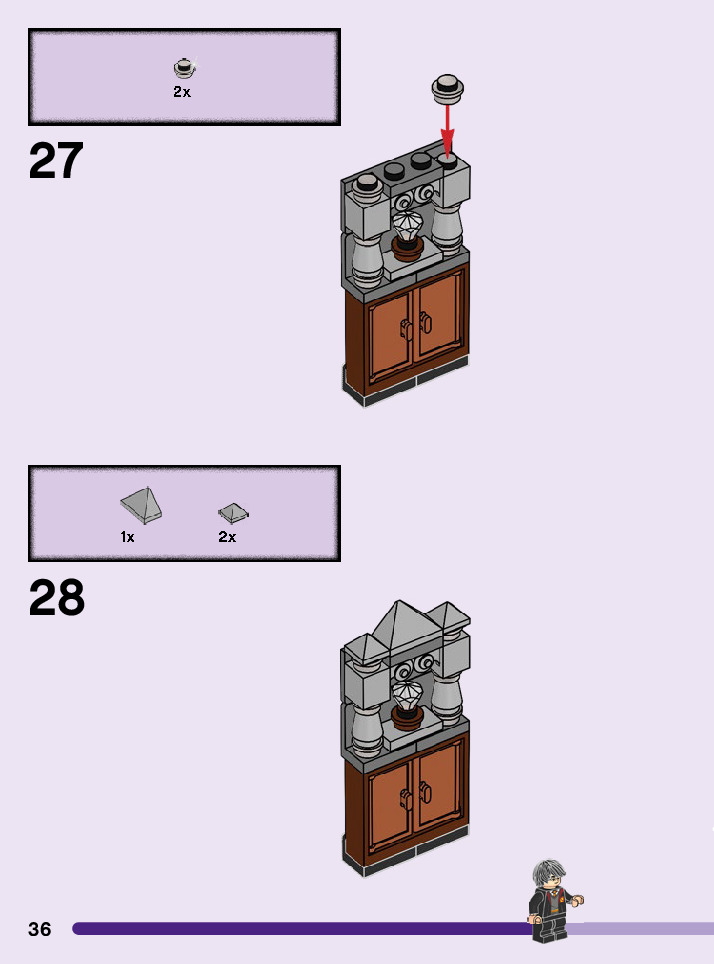 2x

27

1x
2x

28

36