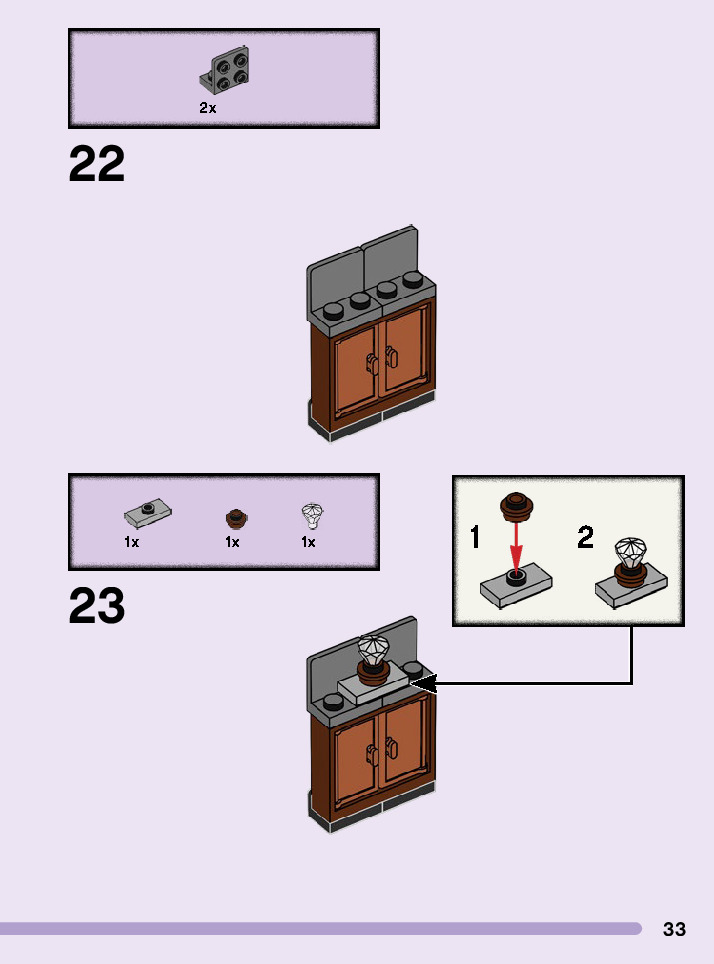 2x

22

1x 1x 1x

23

1

2

33