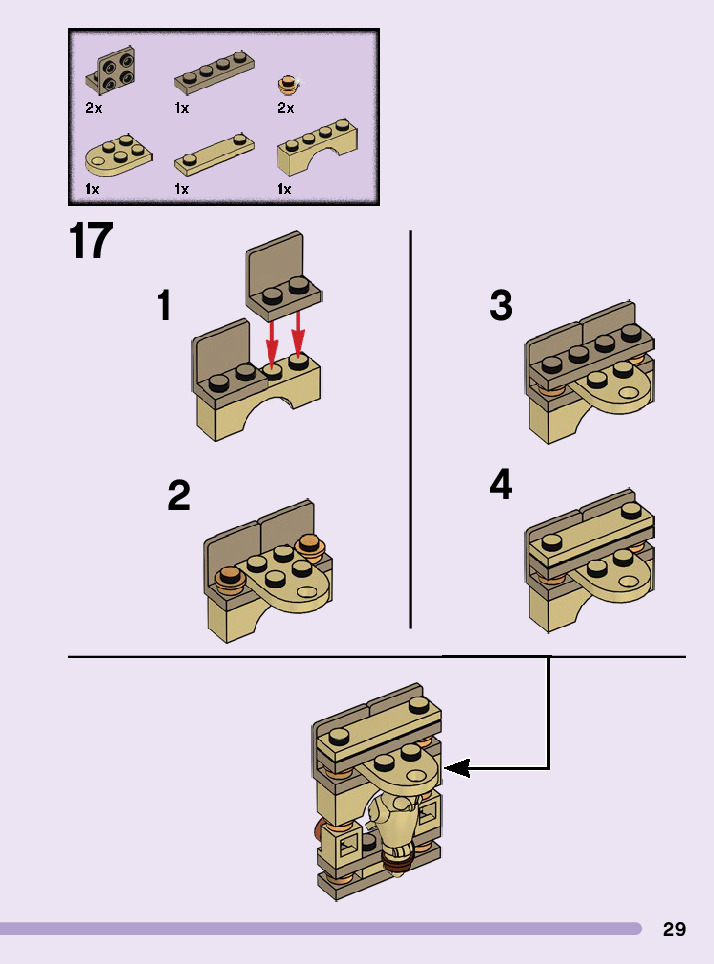 2x
1x
2x
1x
1x
1x

17

1

2

3

4

29