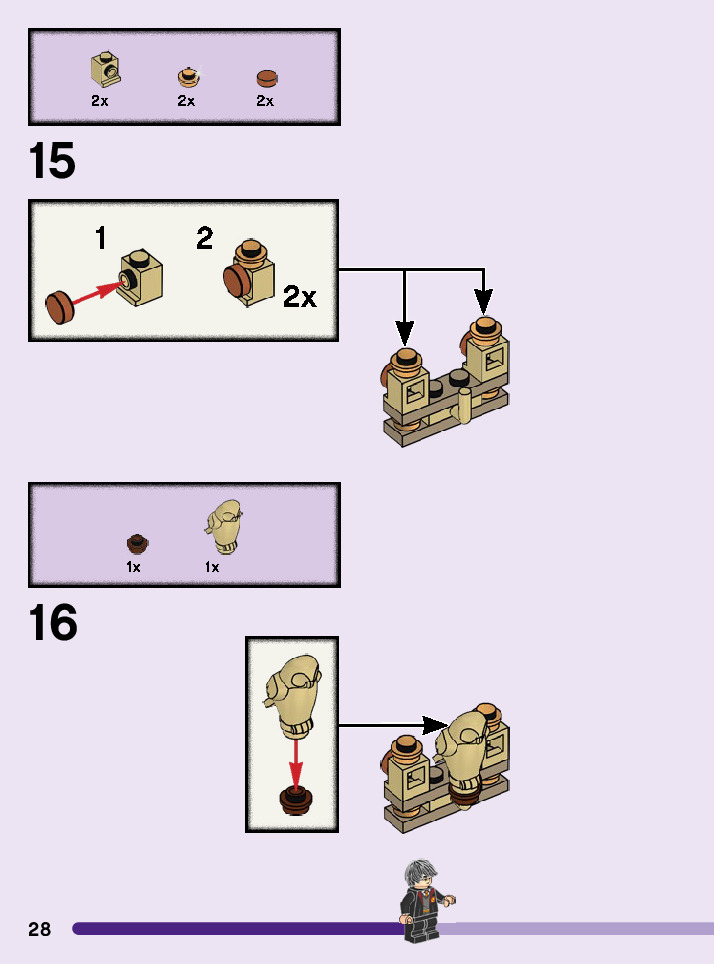 2x 2x 2x

15

1 2 2x

1x 1x

16

28