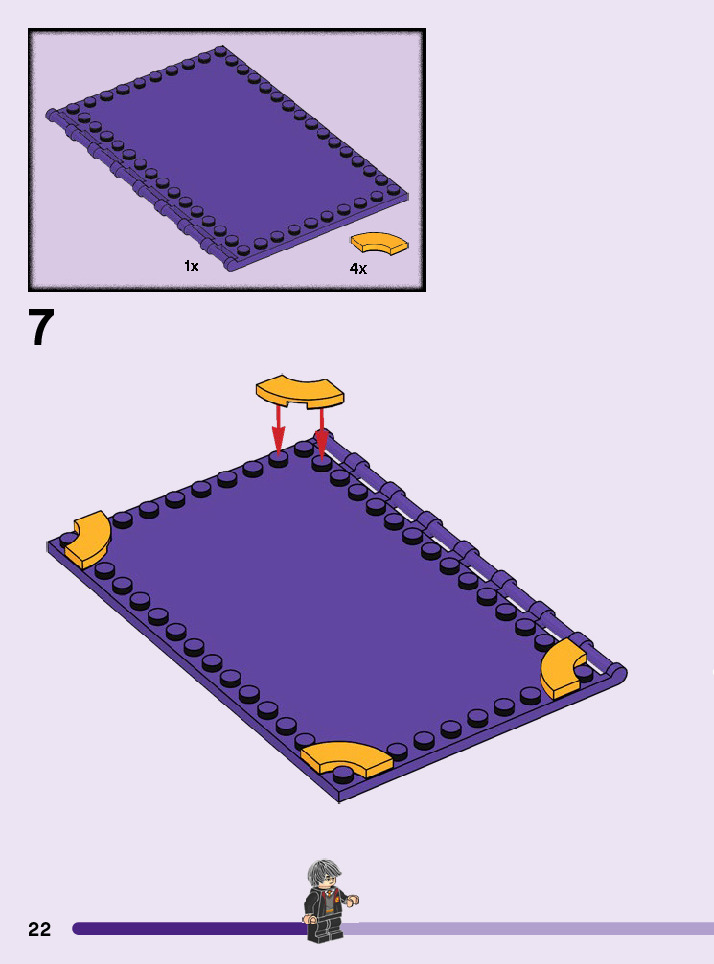 1x
4x

7

22