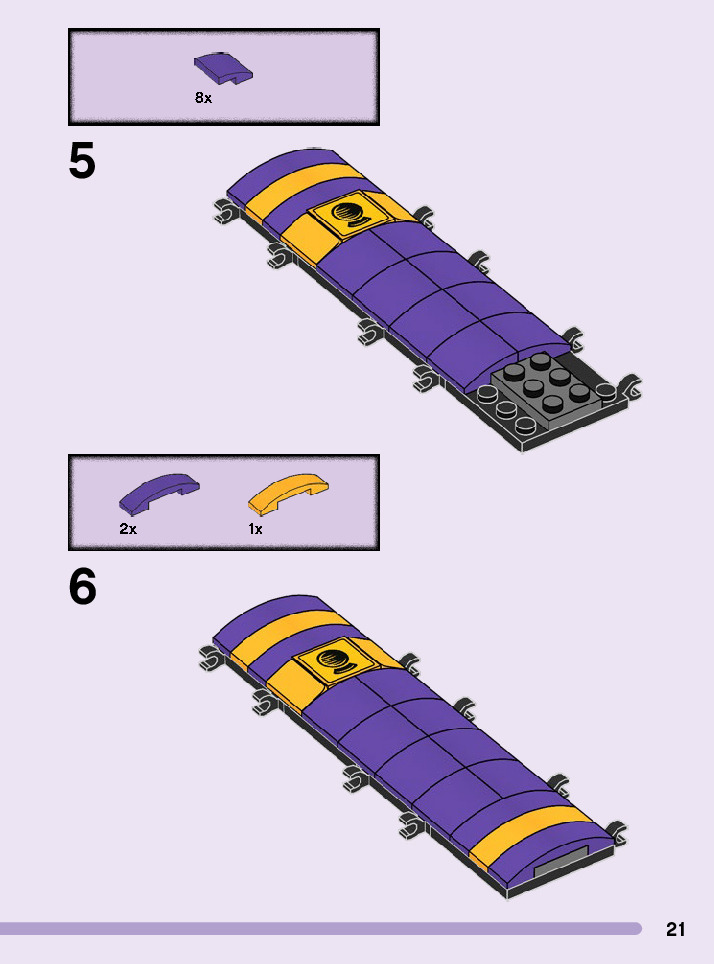 8x

5

2x

1x

6

21