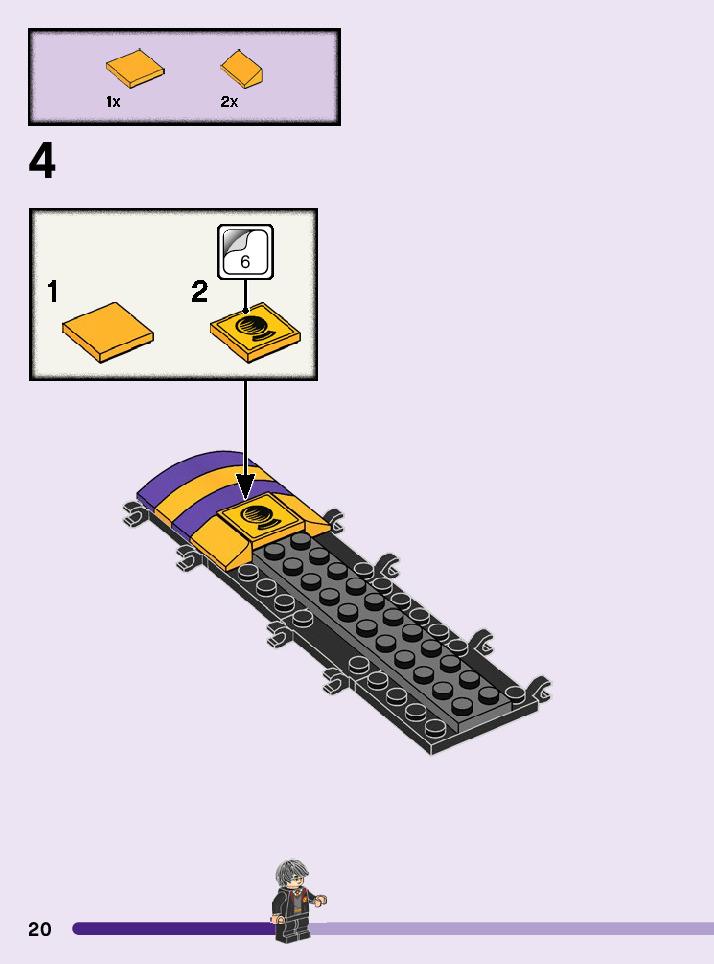 1x 2x

4

1

2

6

20