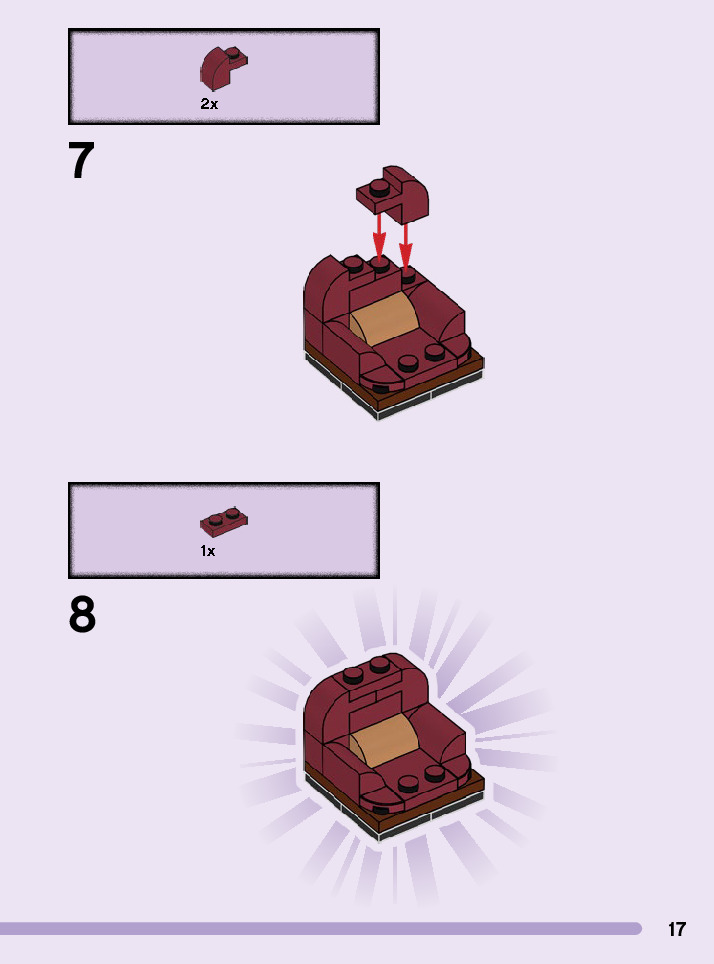 2x

7

1x

8

17