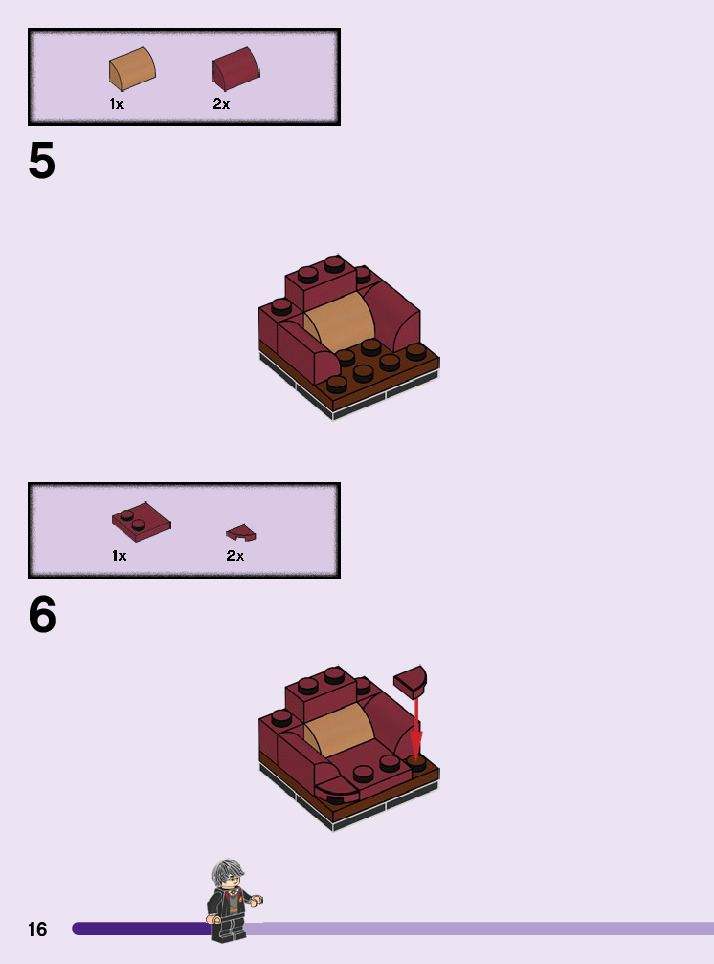 1x
2x

5

1x
2x

6

16