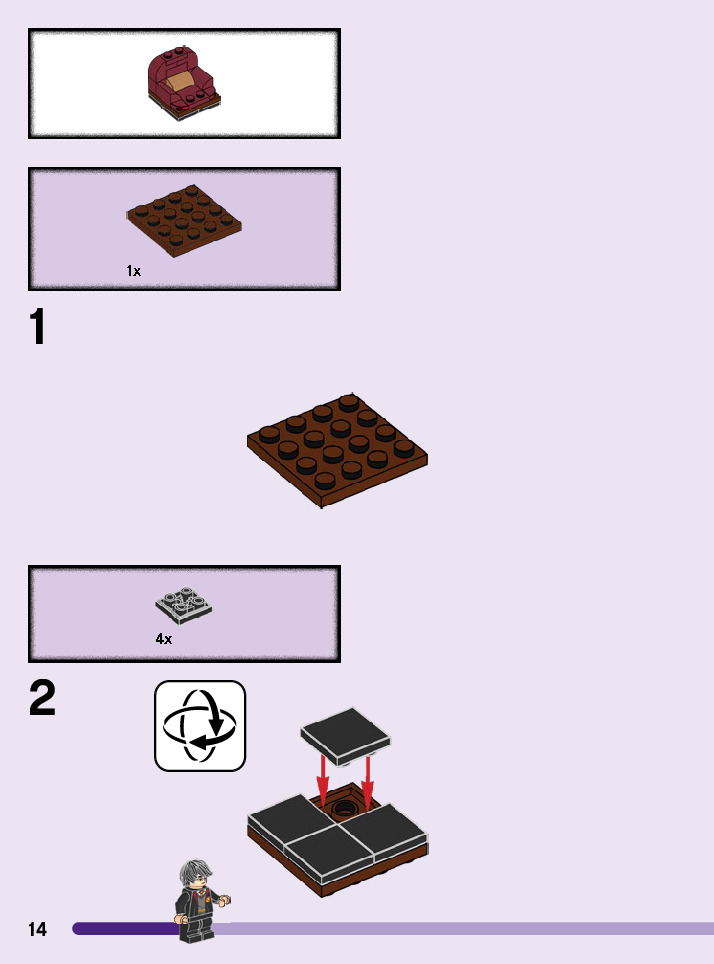 1x

1

4x

2

14