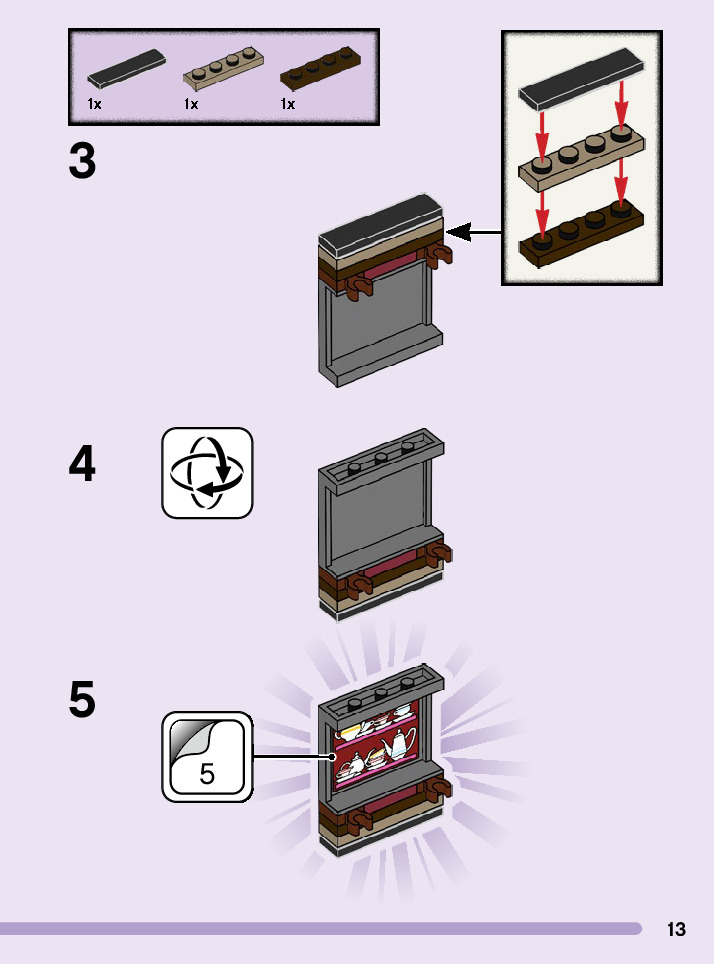 1x 1x 1x

3

4

5

5

13