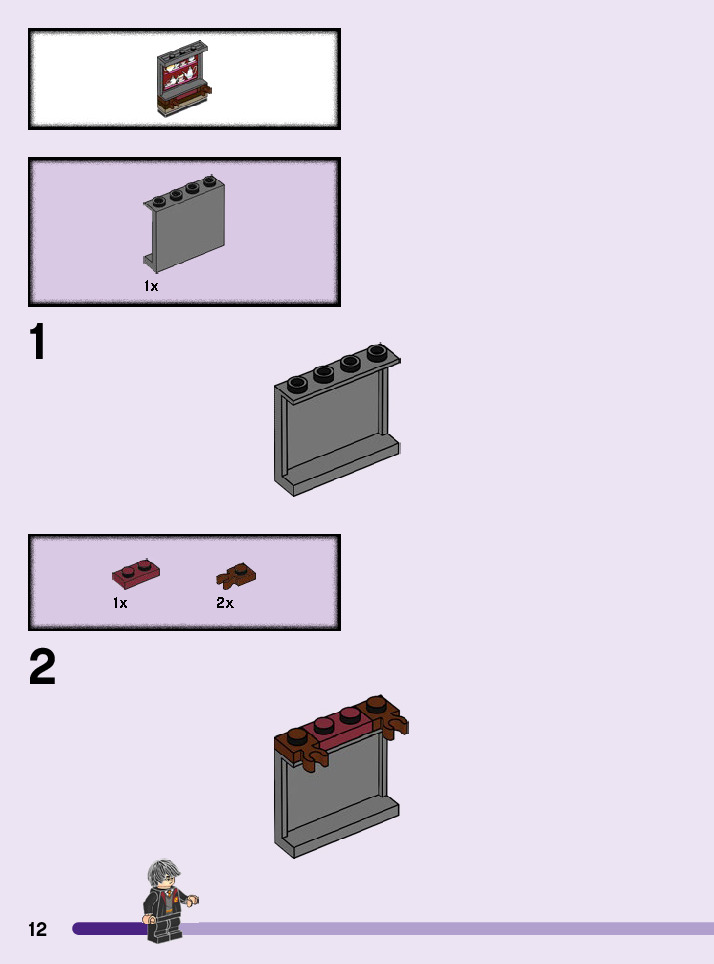 1x

1

1x

2x

2

12