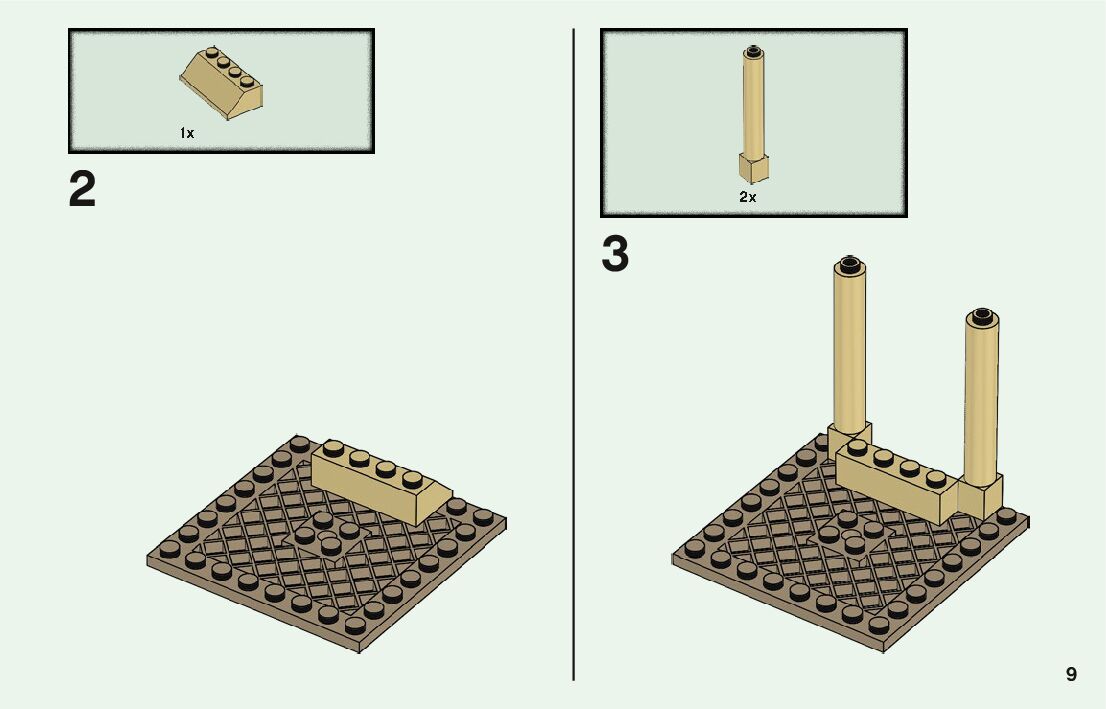 1x

2

2x

3

9