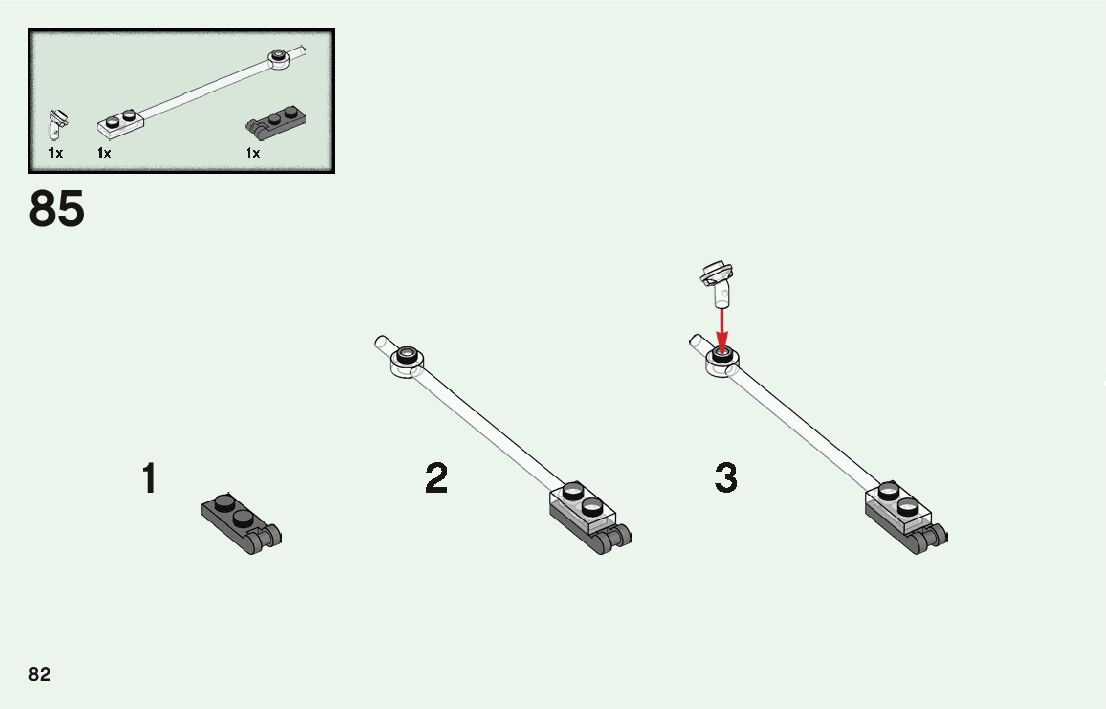 1x 1x 1x

85

1

2

3

82