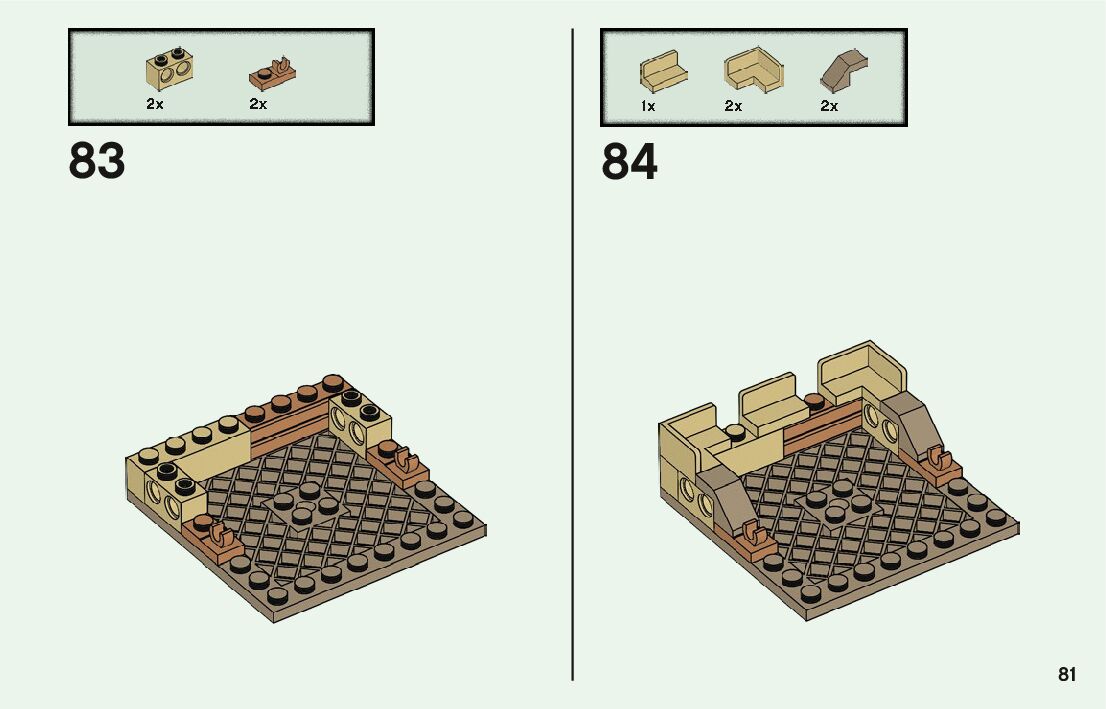 2x
2x

83

1x
2x
2x

84

81