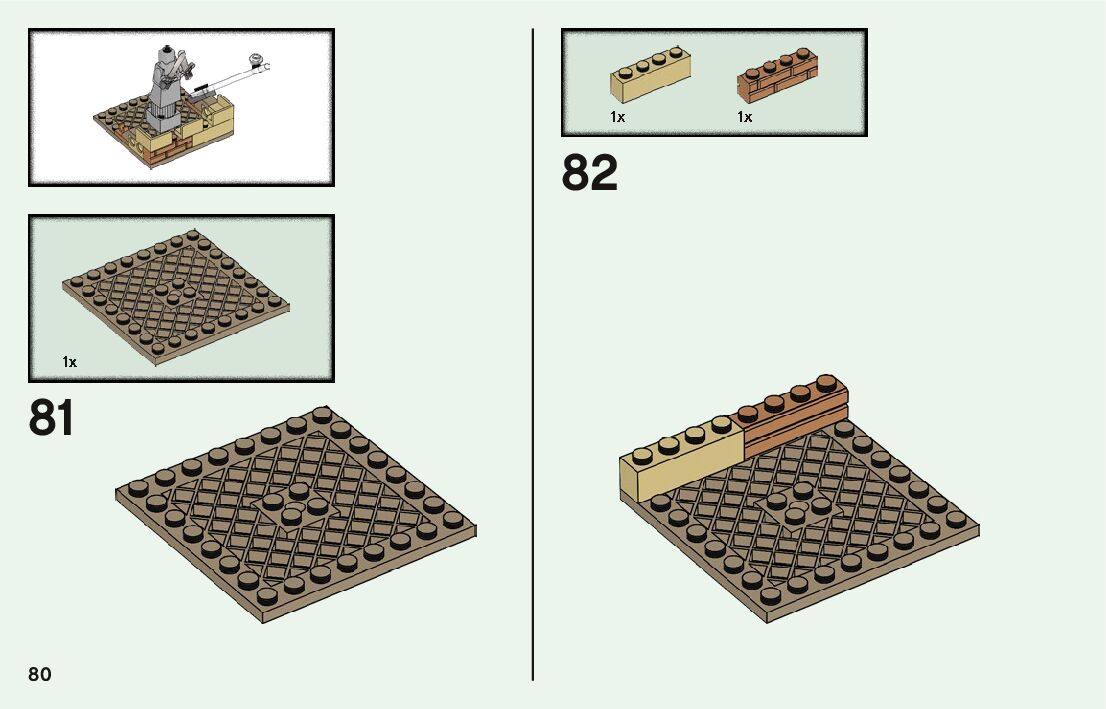 1x

81

80

1x

1x

82