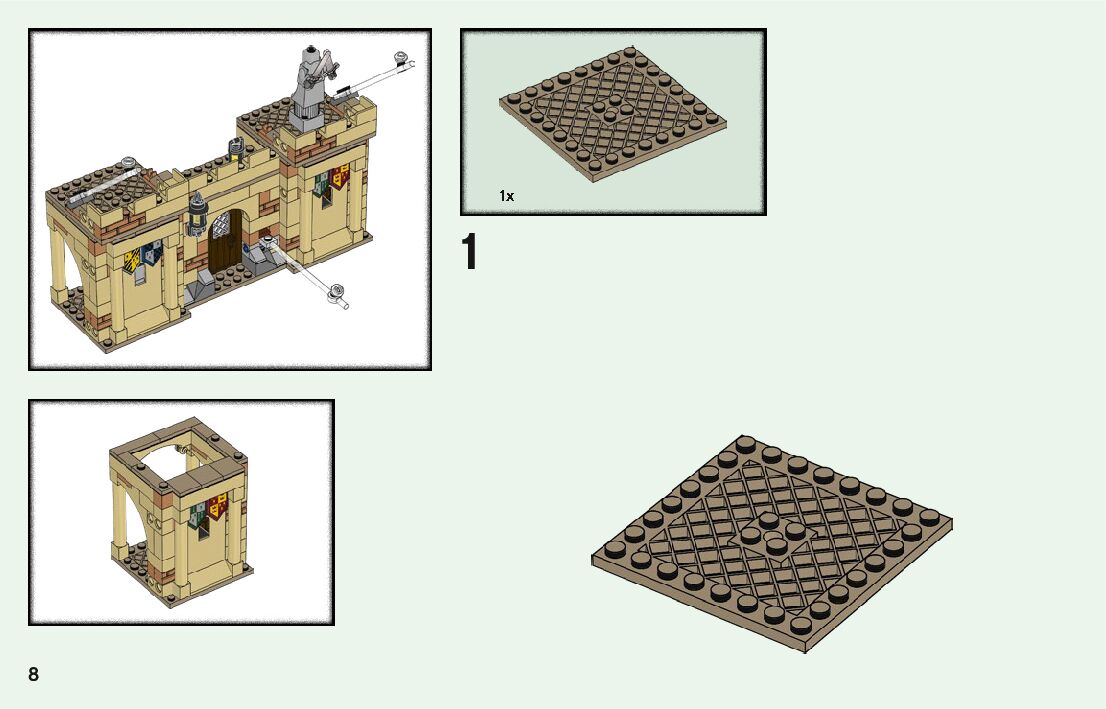 1x

1

8