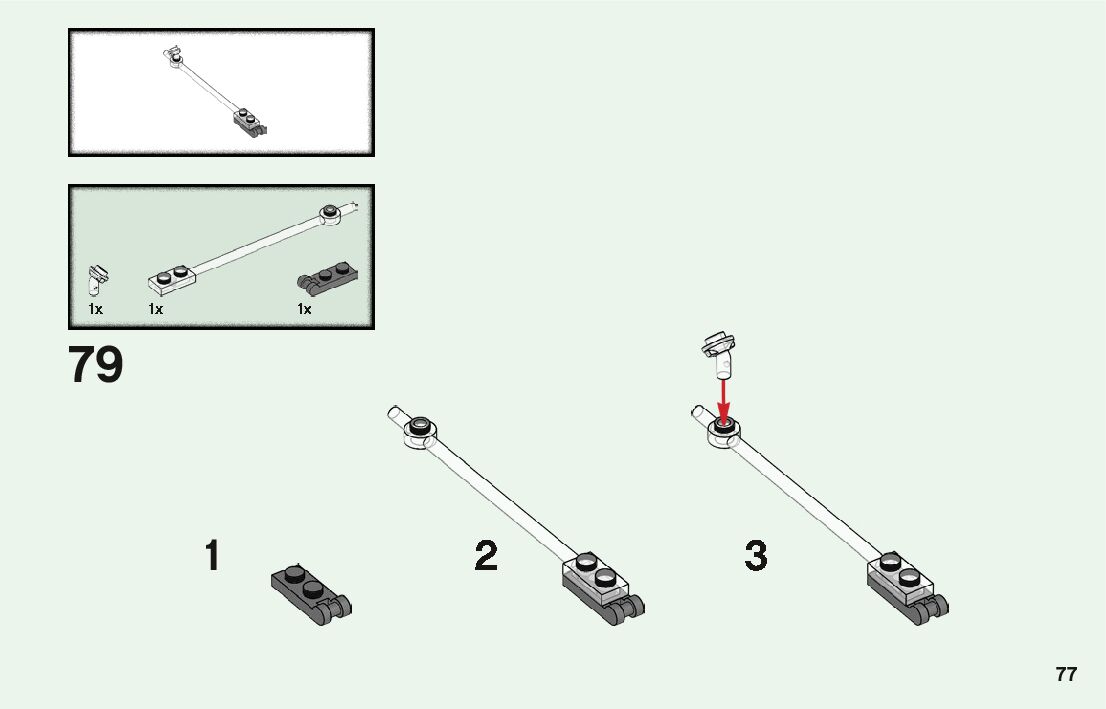 1x 1x 1x

79

1

2

3

77