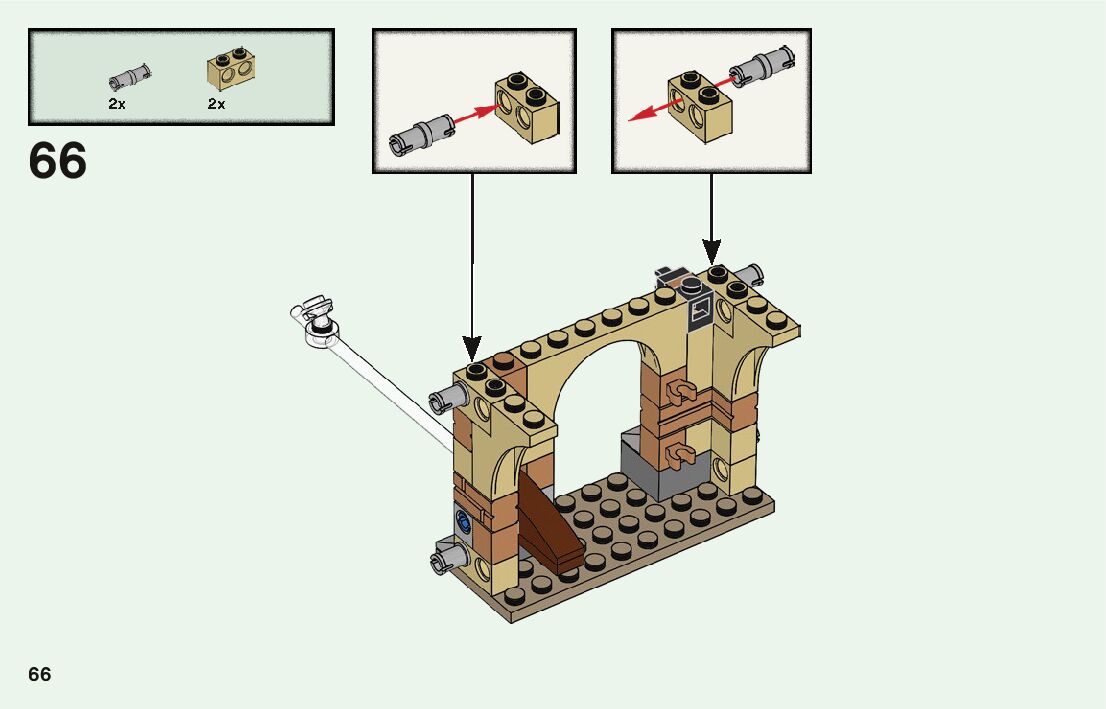 2x 2x

66

66