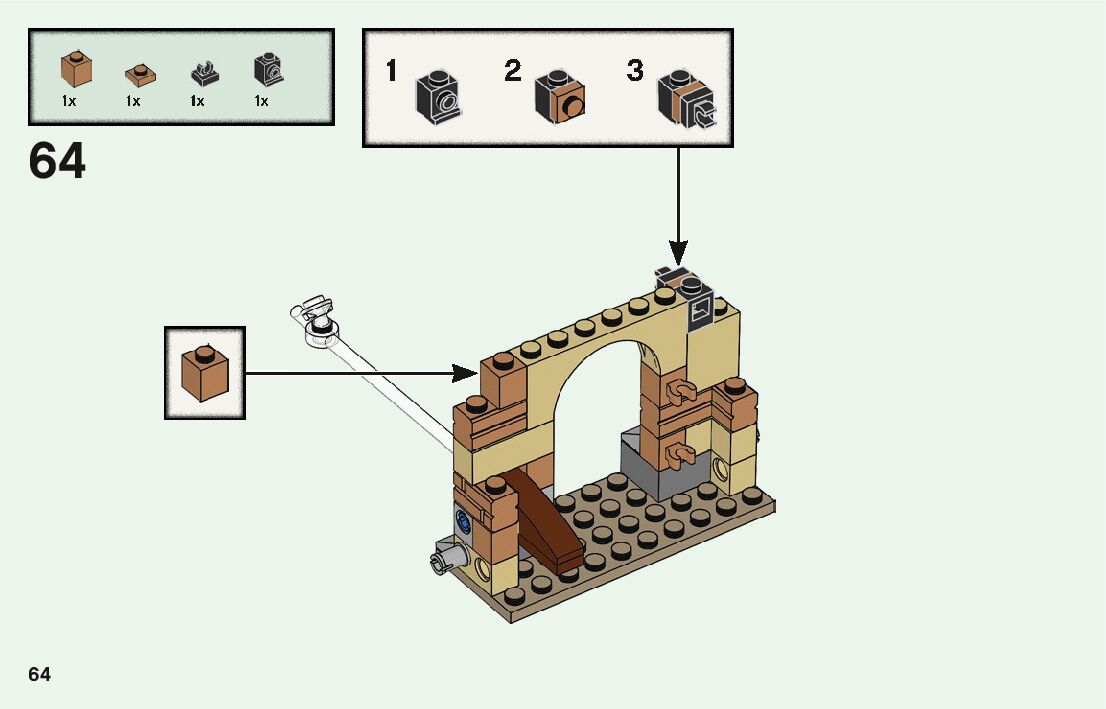 1x 1x 1x 1x

64

1 2 3

64