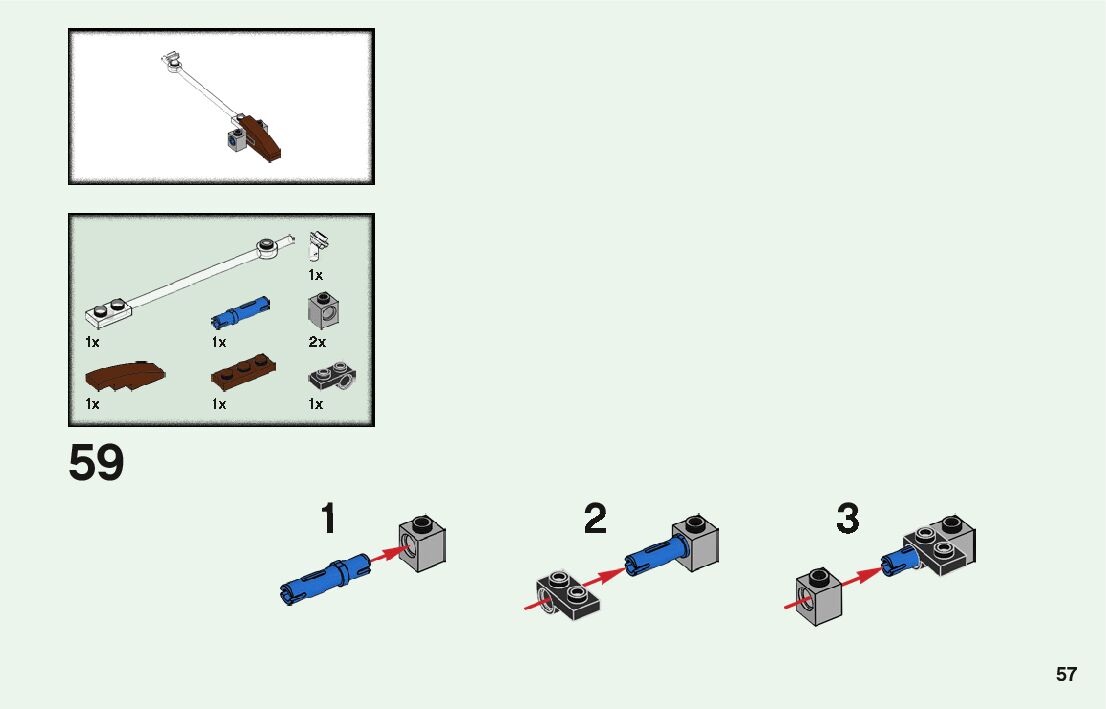 1x

1x

1x

2x

1x

1x

1x

59

1

2

3

57