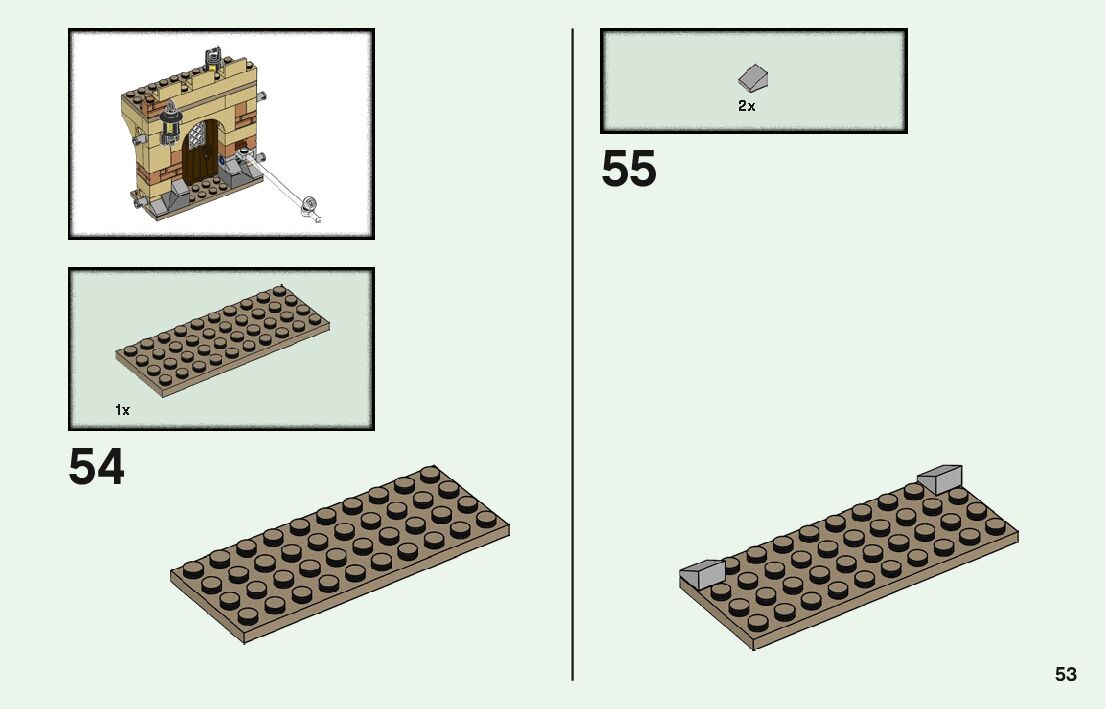 1x

54

2x

55

53