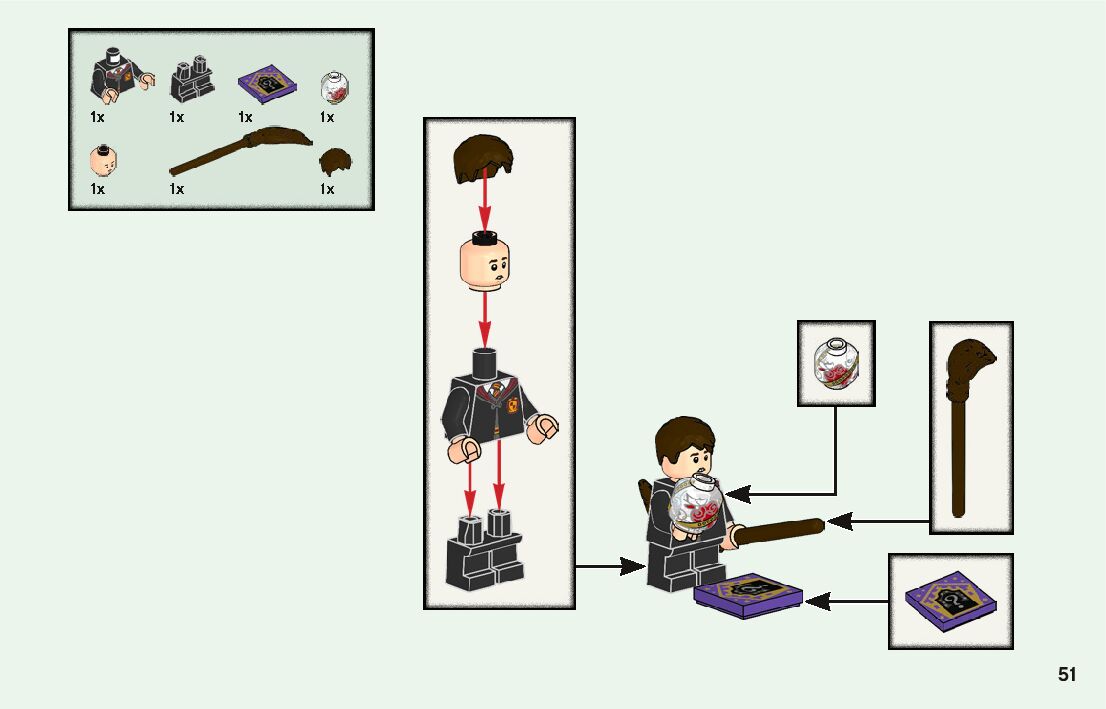 1x
1x
1x
1x
1x
1x
1x

51