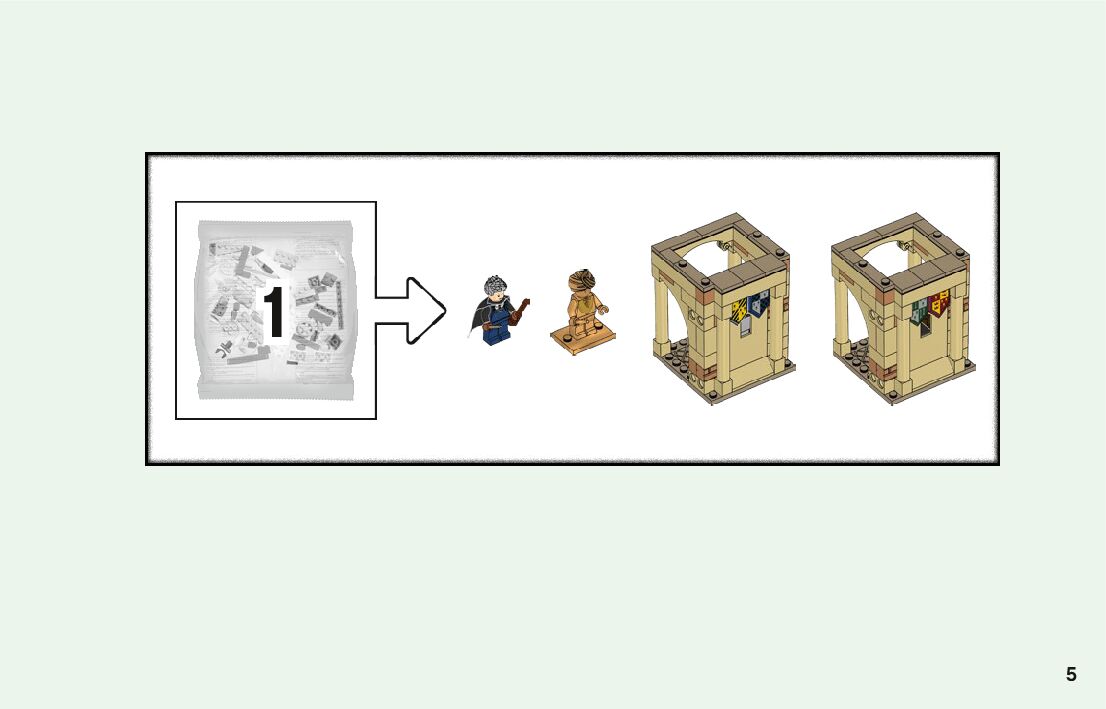 1

5