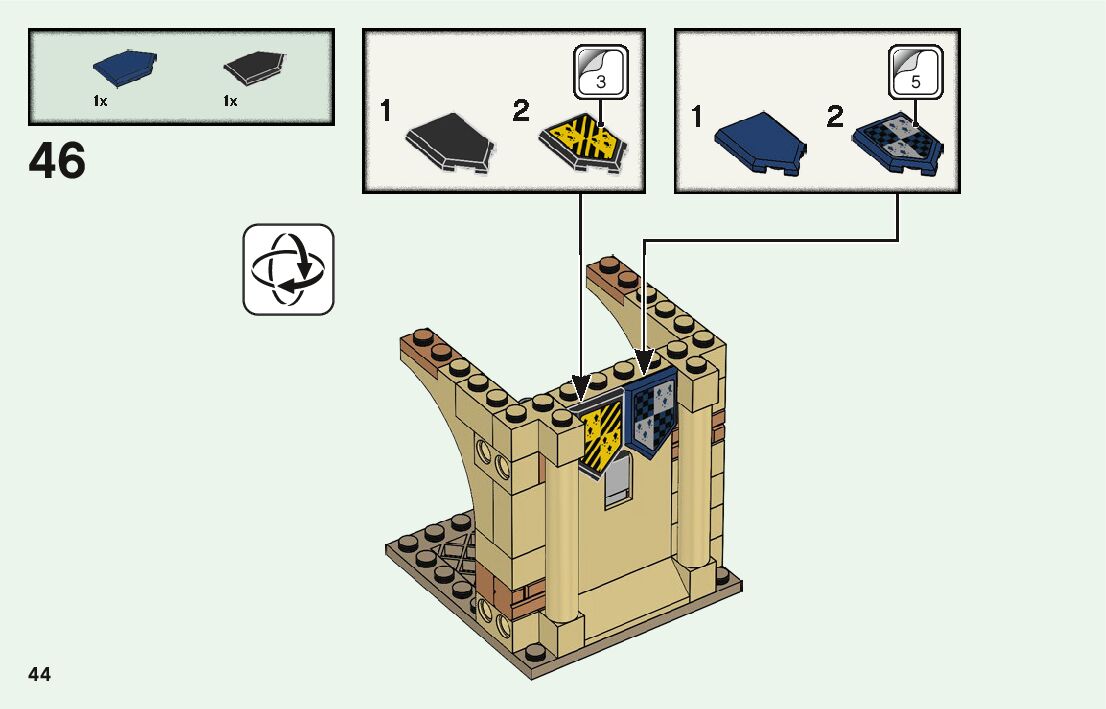 1x 1x

46

1 2 3

1 2 5

44