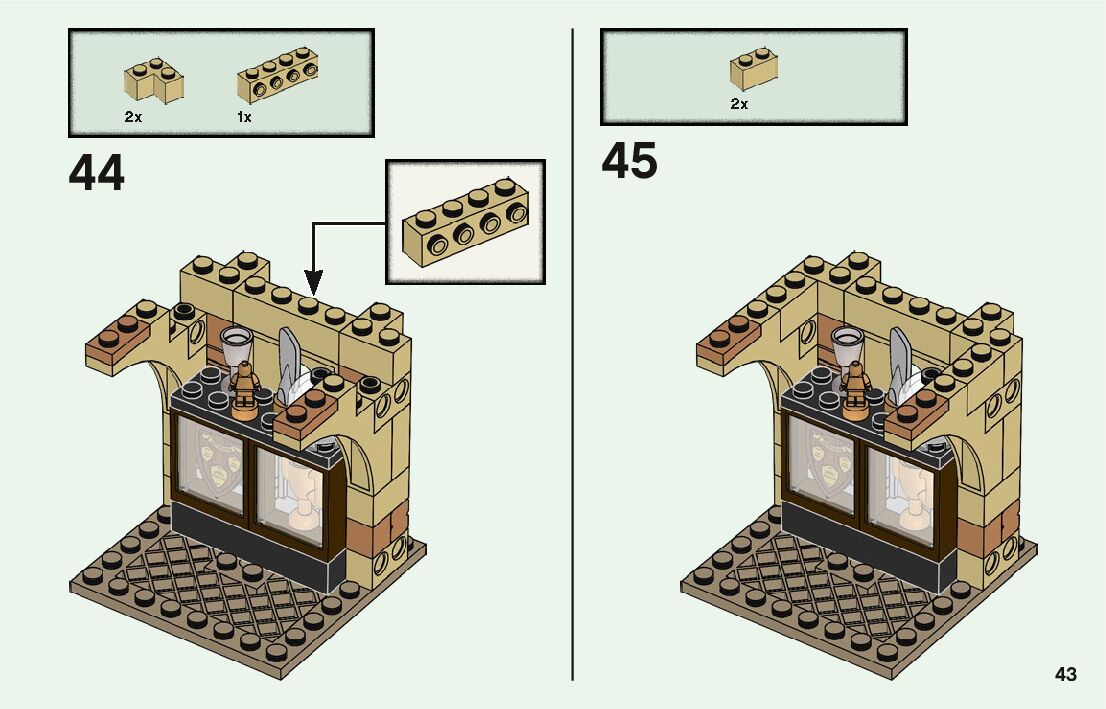 2x
1x
44

2x
45

43