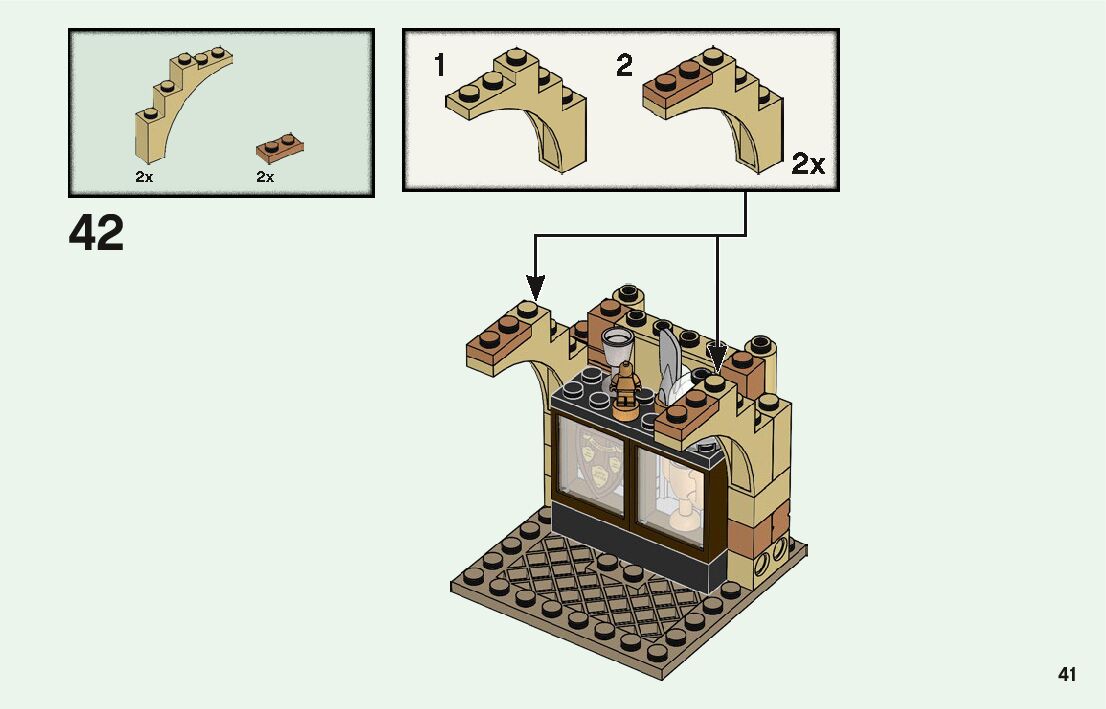 2x 2x

42

1 2

2x

41