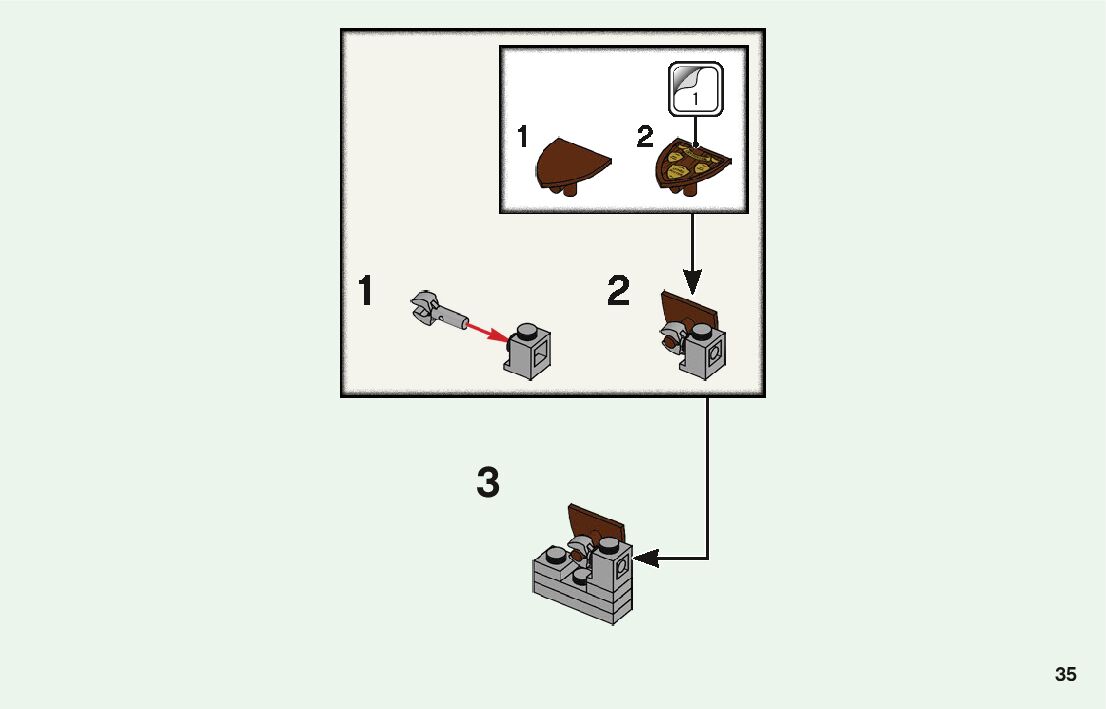 1
1 2
1 2
3
35