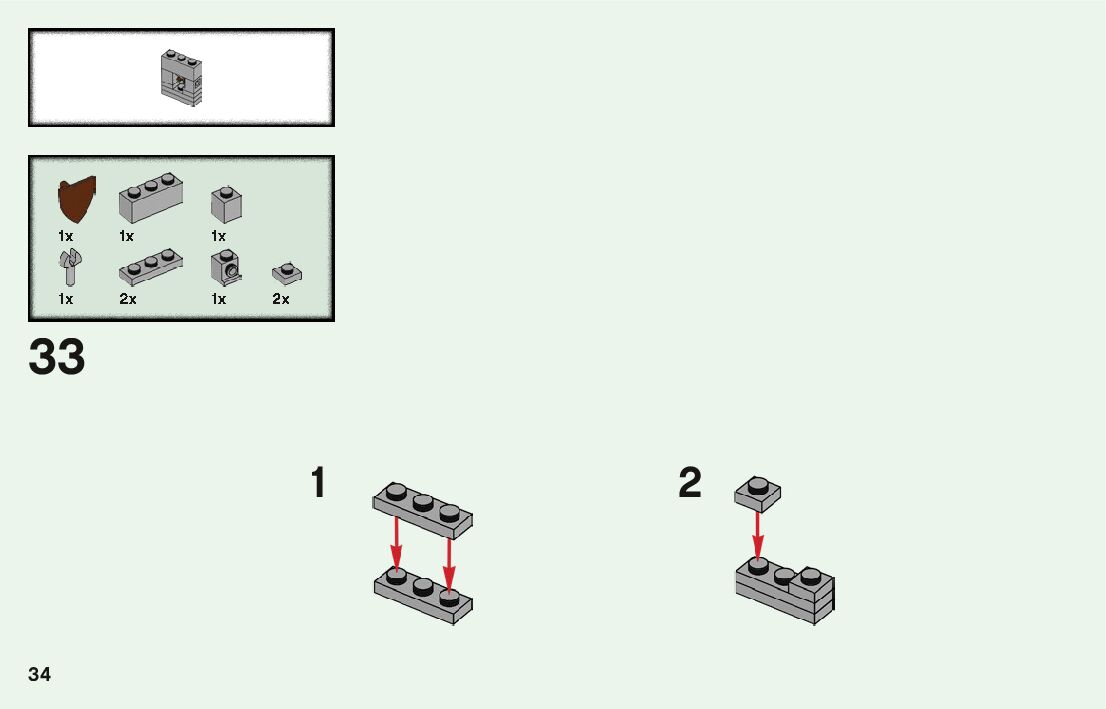 1x 1x 1x
1x 2x 1x 2x

33

1

2

34