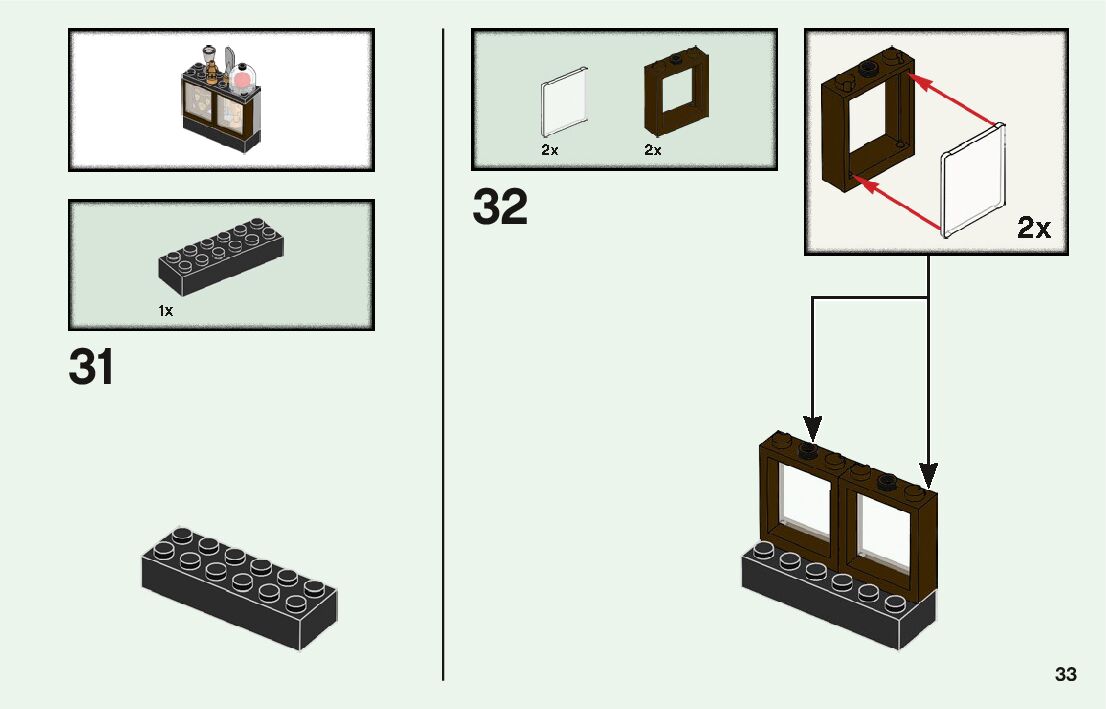 1x

31

2x

2x

32

2x

33