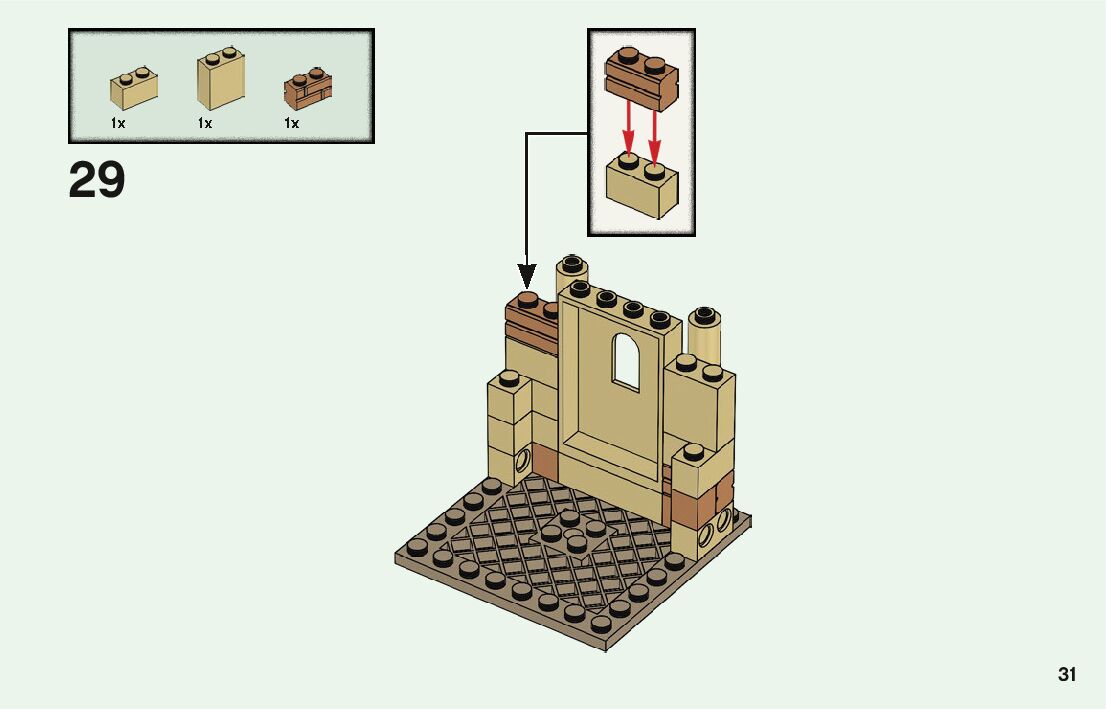 1x
1x
1x

29

31