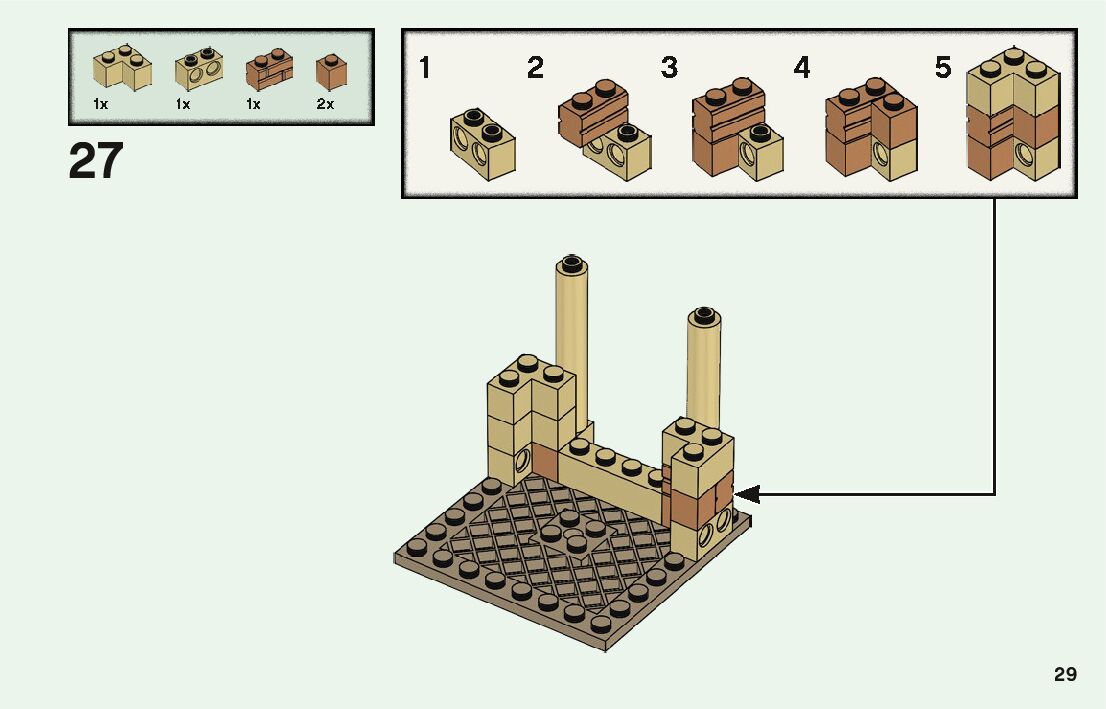 1x 1x 1x 2x

27

1 2 3 4 5

29