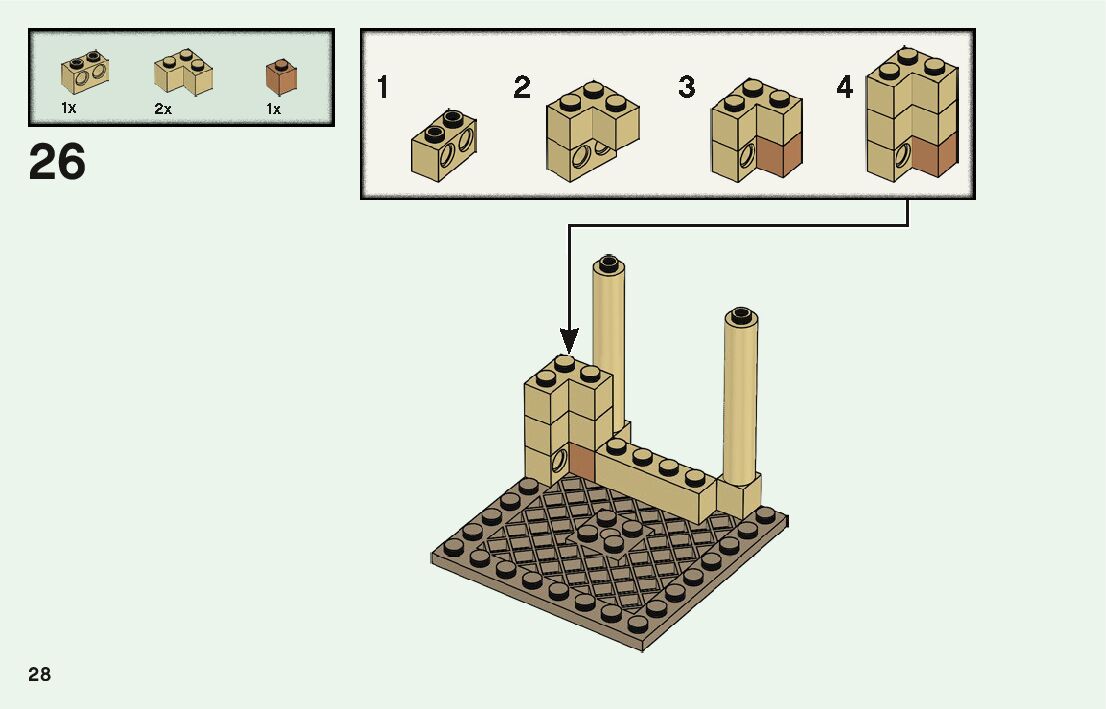 1x 2x 1x

26

1 2 3 4

28