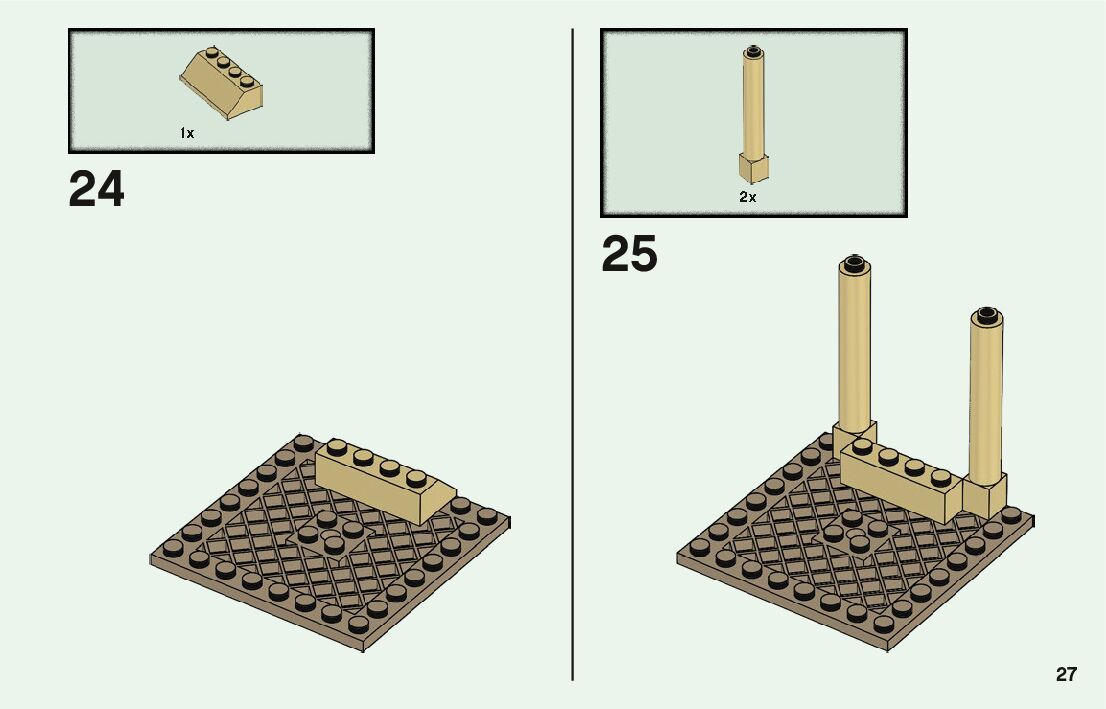 1x

24

2x

25

27