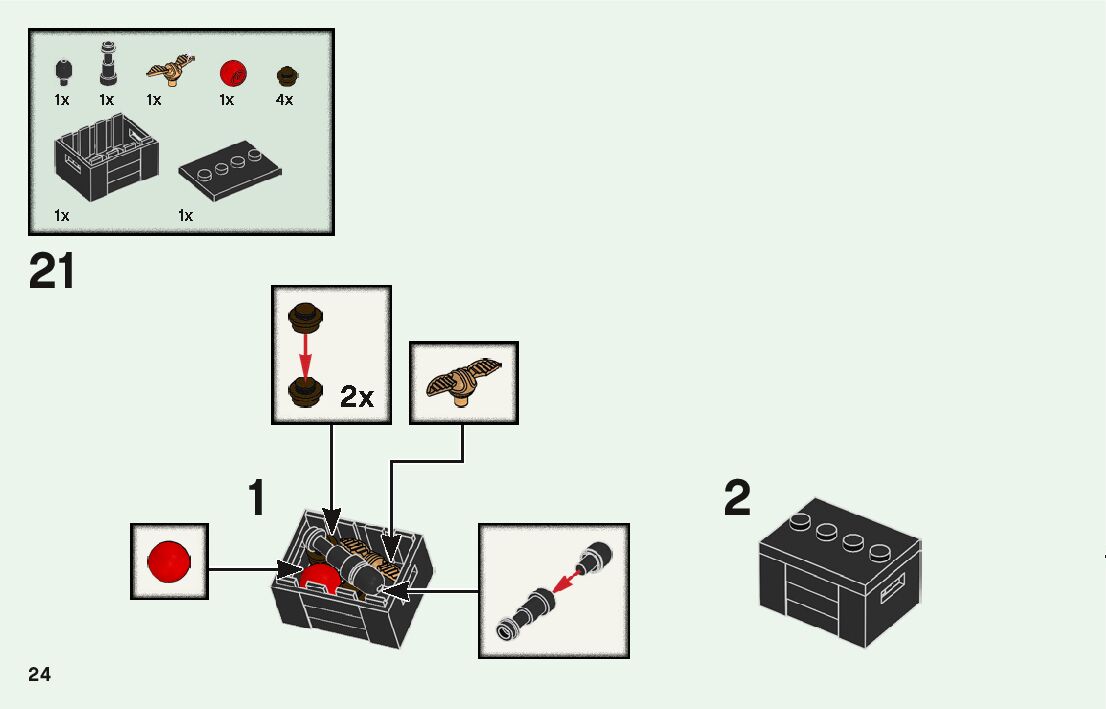 1x 1x 1x 1x 4x

1x 1x

21

2x

1

2

24