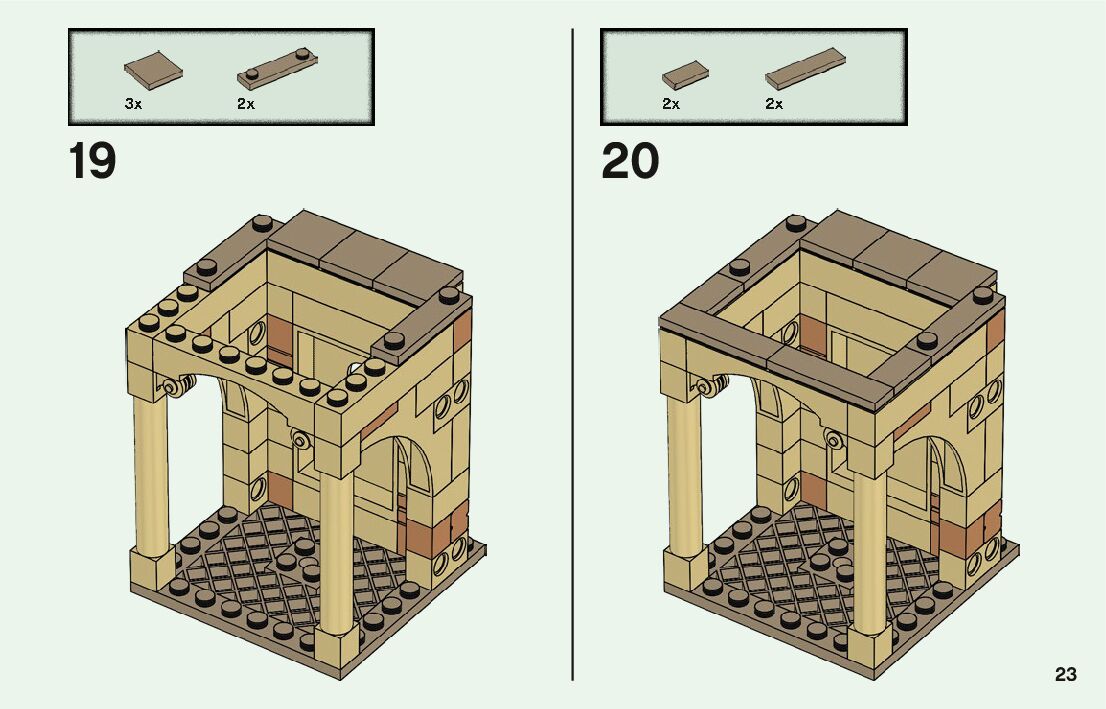 3x 2x

19

2x 2x

20

23