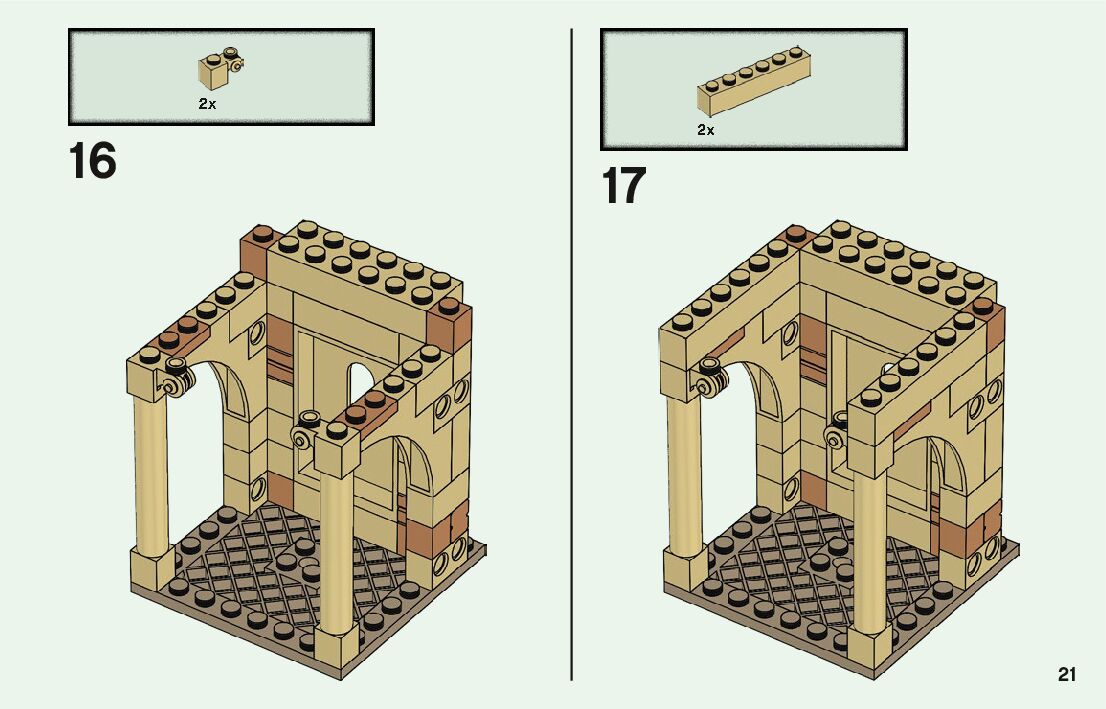 2x

16

2x

17

21