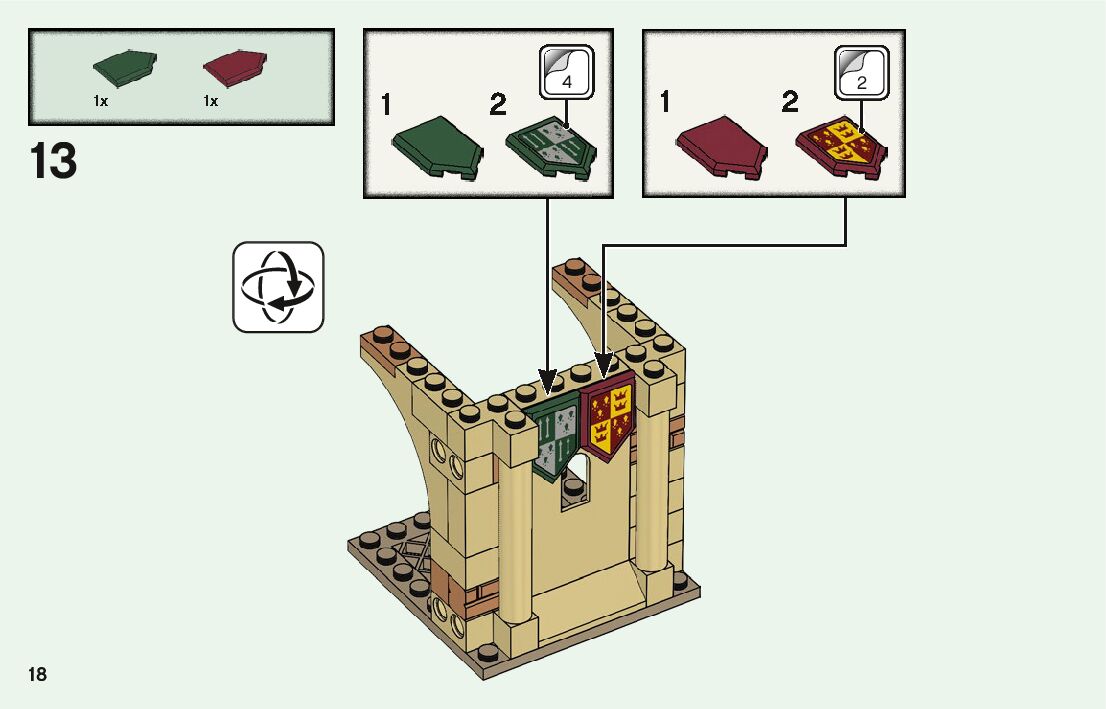 1x 1x

13

1 2 4

1 2 2

18