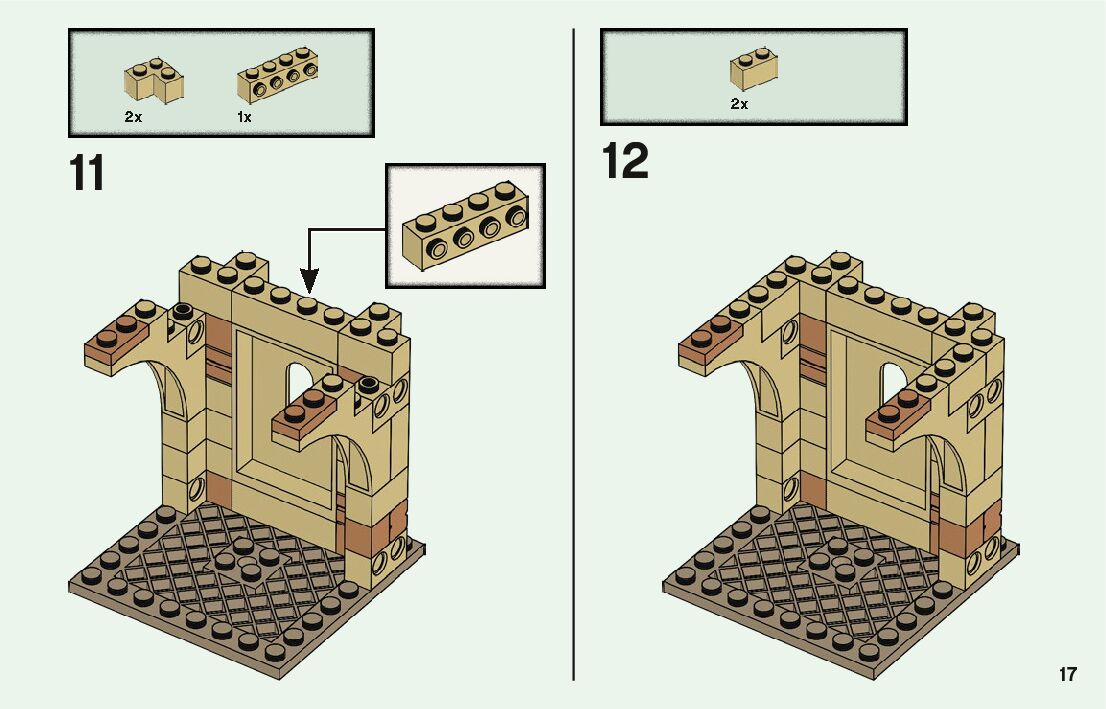 2x 1x

11

2x

12

17